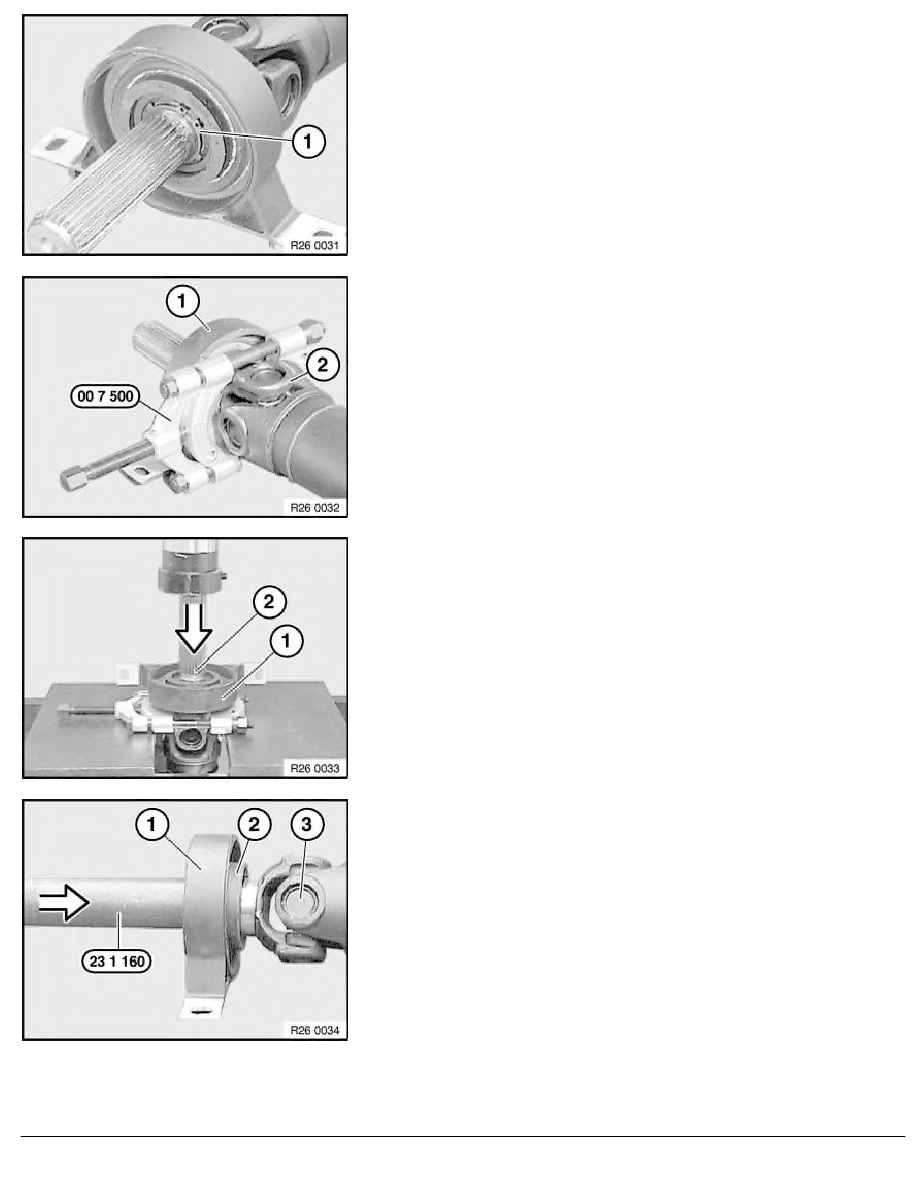 1
R26 0031

1
2
00 7 500
R26 0032

2
1
R26 0033

1
2
3
23 1 160
R26 0034