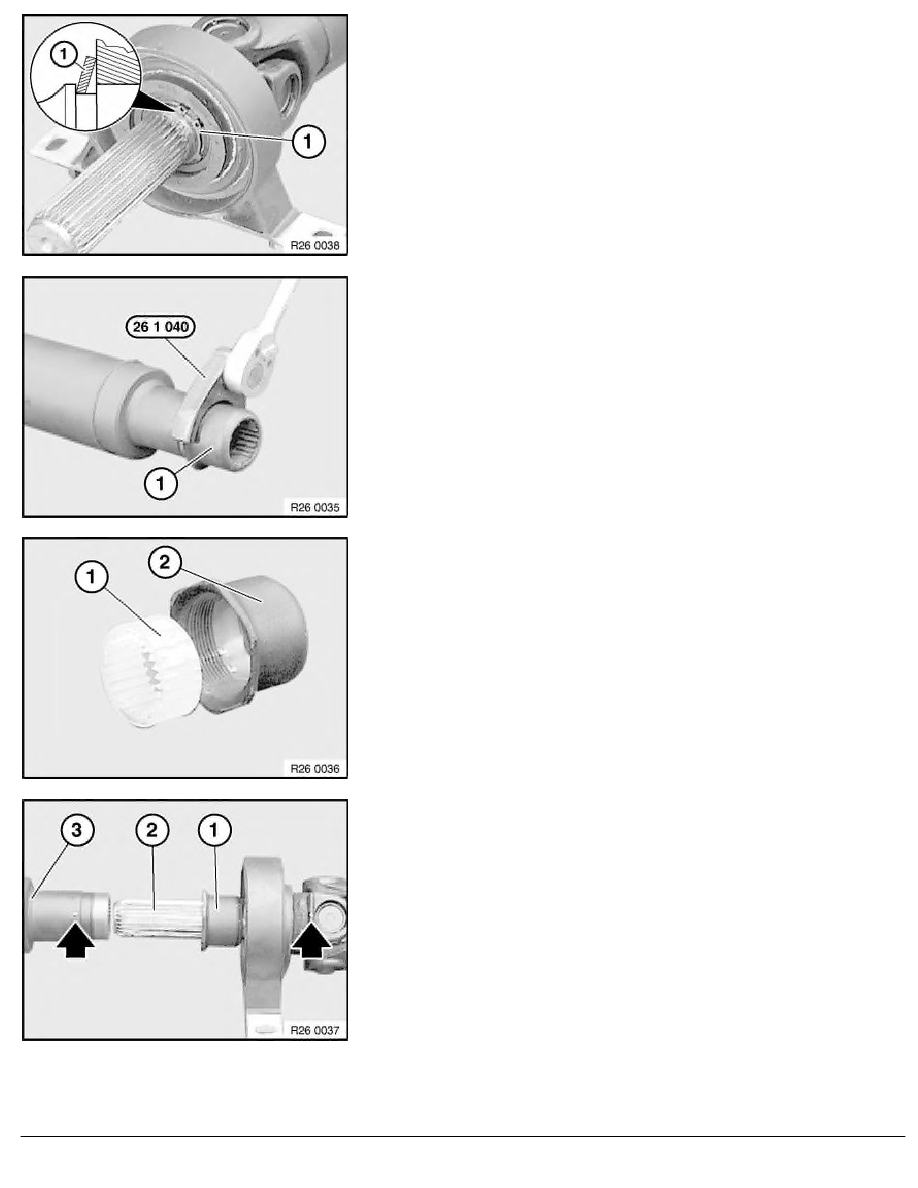 1

1

R26 0038

26 1 040

1

R26 0035

1

2

R26 0036

3

2

1

R26 0037