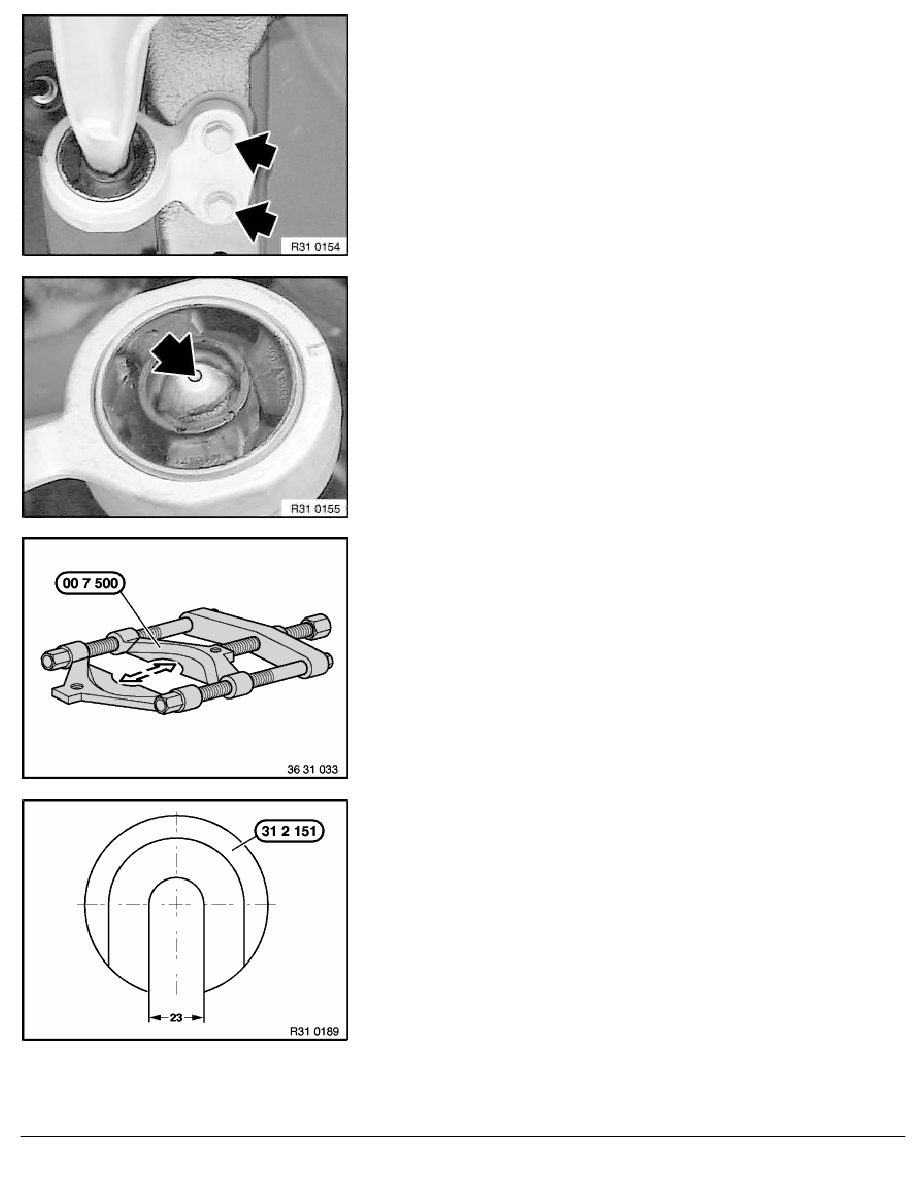 R31 0154

R31 0155

00 7 500

36 31 033

31 2 151

23

R31 0189