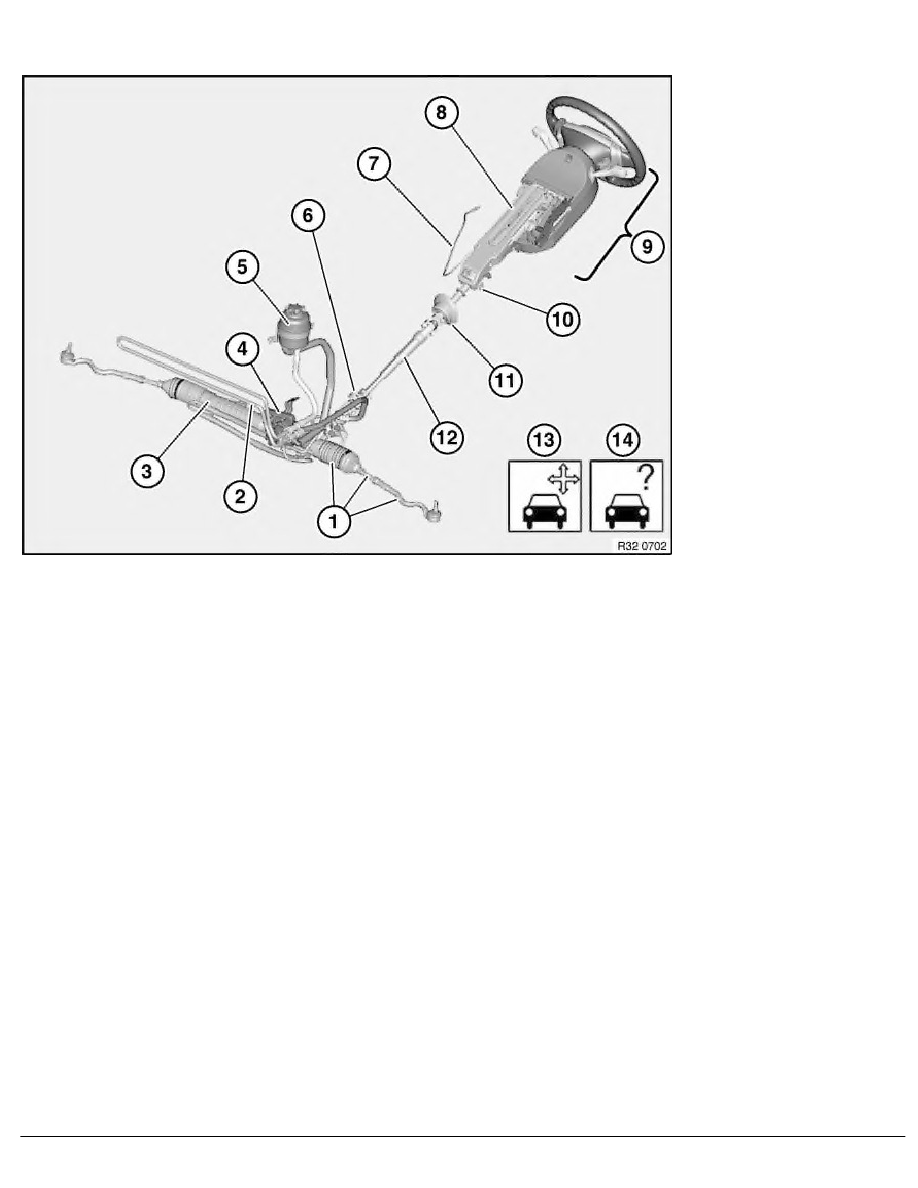 8
7
6
9
5
10
4
11
12
3
2
1
13
14
?
R32 0702