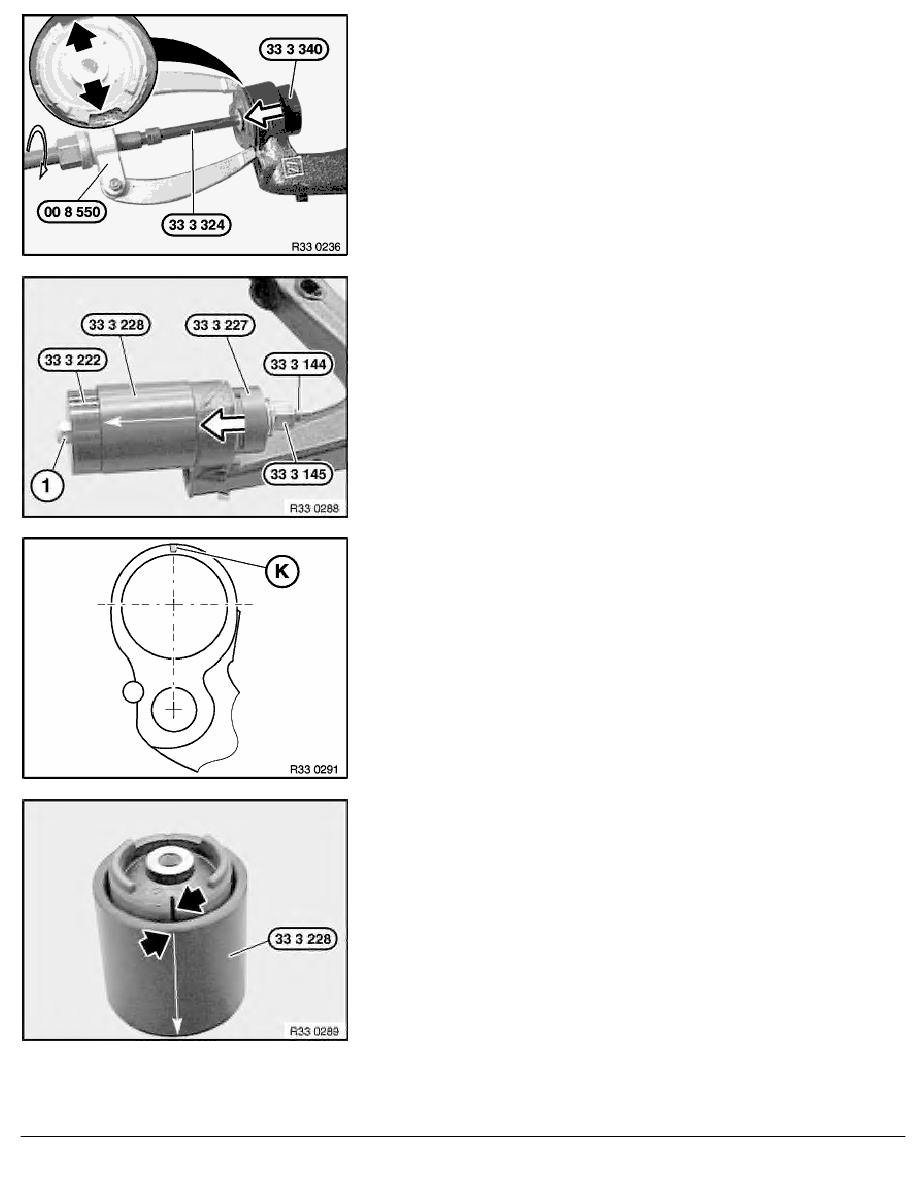 33 3 340
00 8 550
33 3 324
R33 0236

33 3 228
33 3 227
33 3 222
33 3 144
33 3 145
1
R33 0288

K
R33 0291

33 3 228
R33 0289