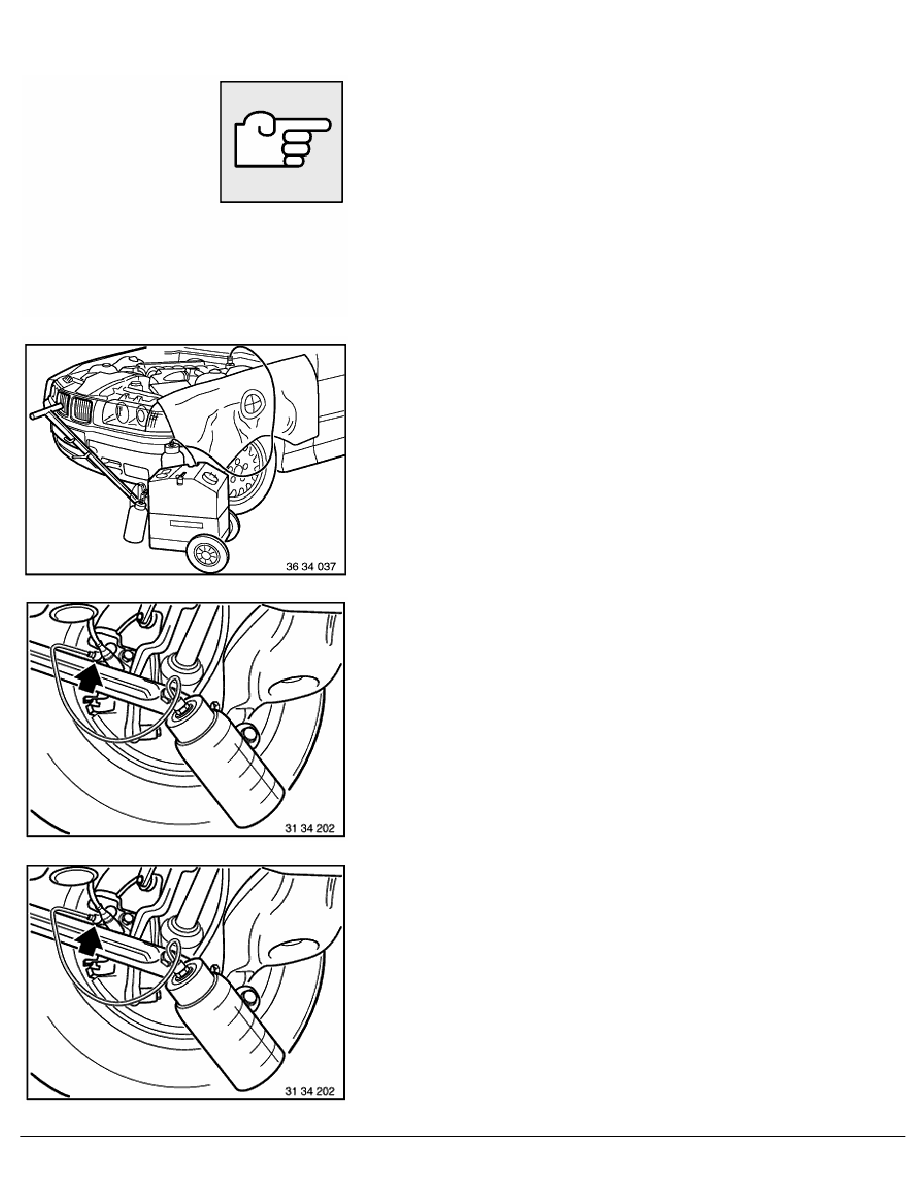 36 34 037

31 34 202

31 34 202