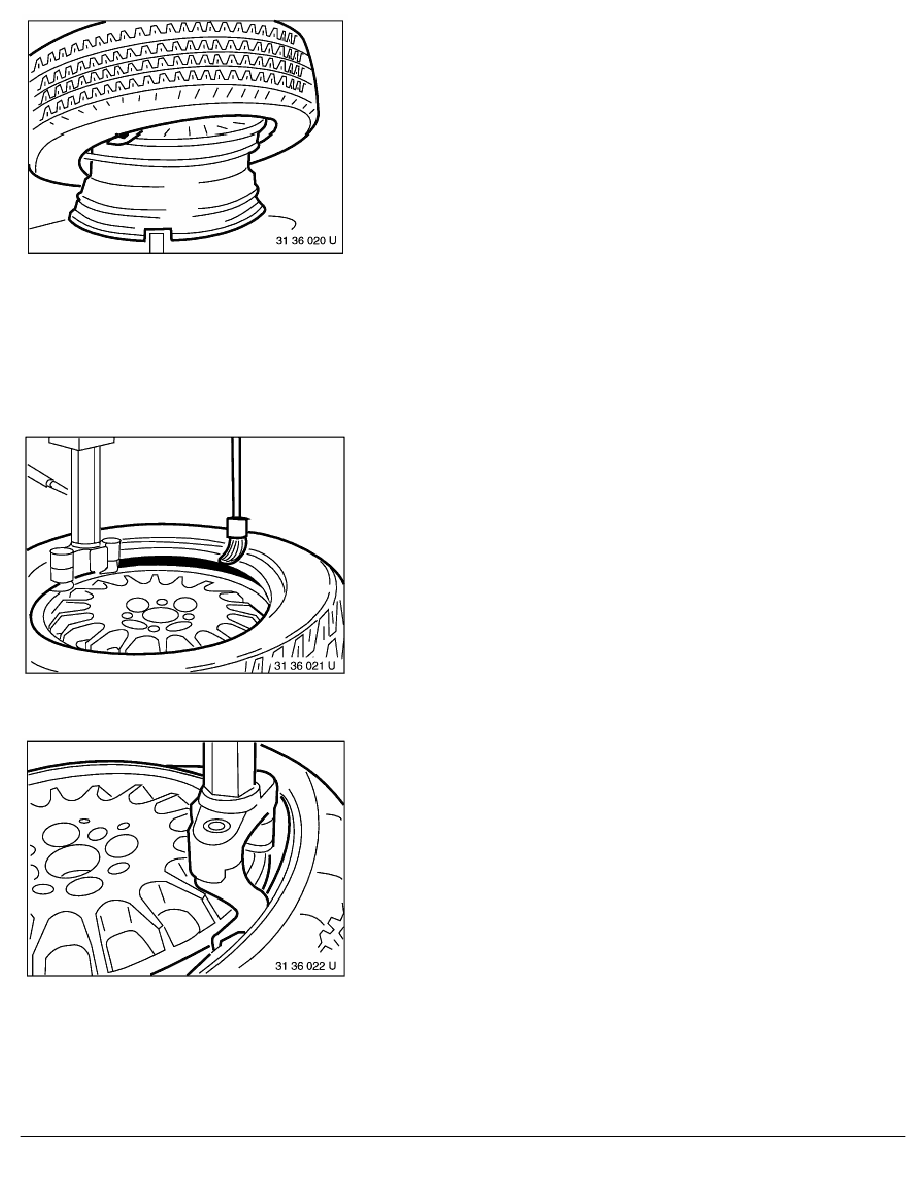 31 36 020 U

31 36 021 U

31 36 022 U