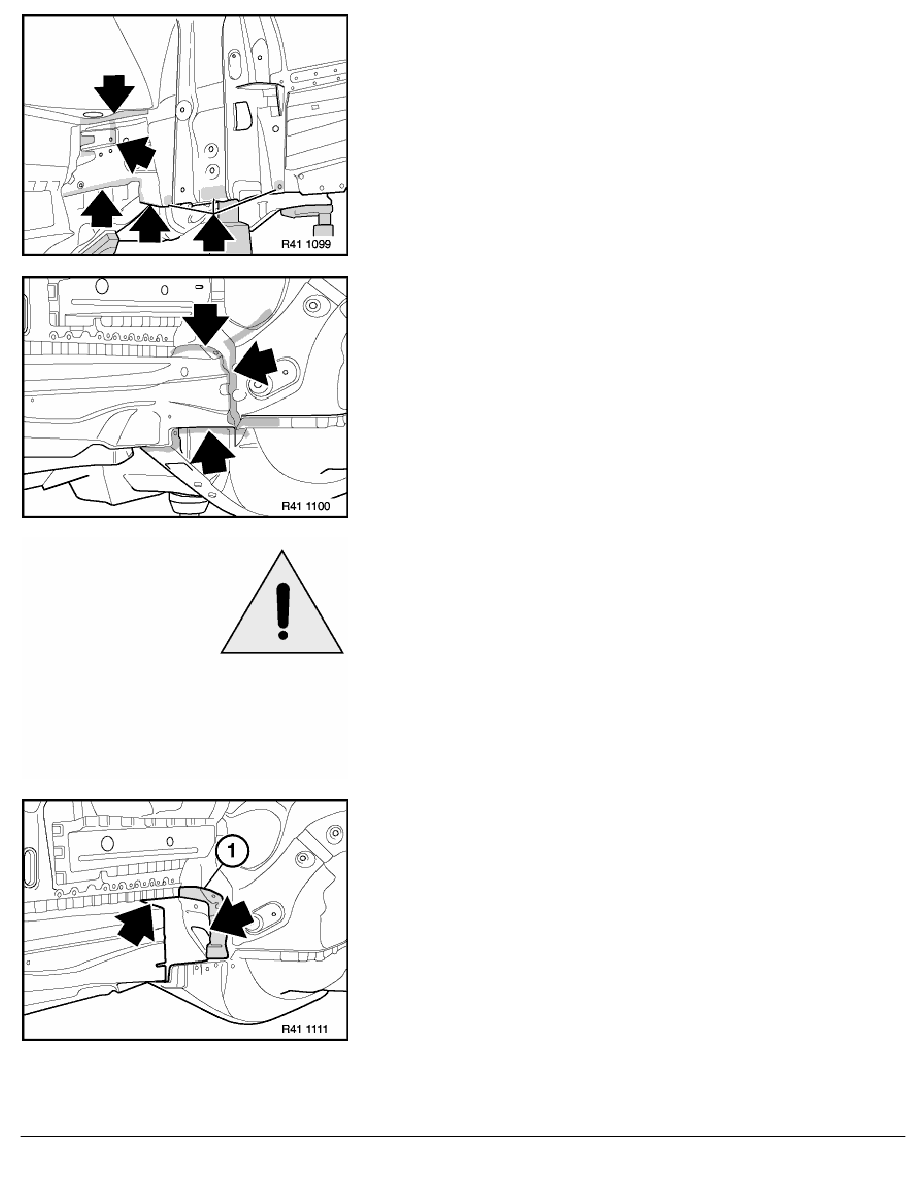 R41 1099

R41 1100

1

R41 1111