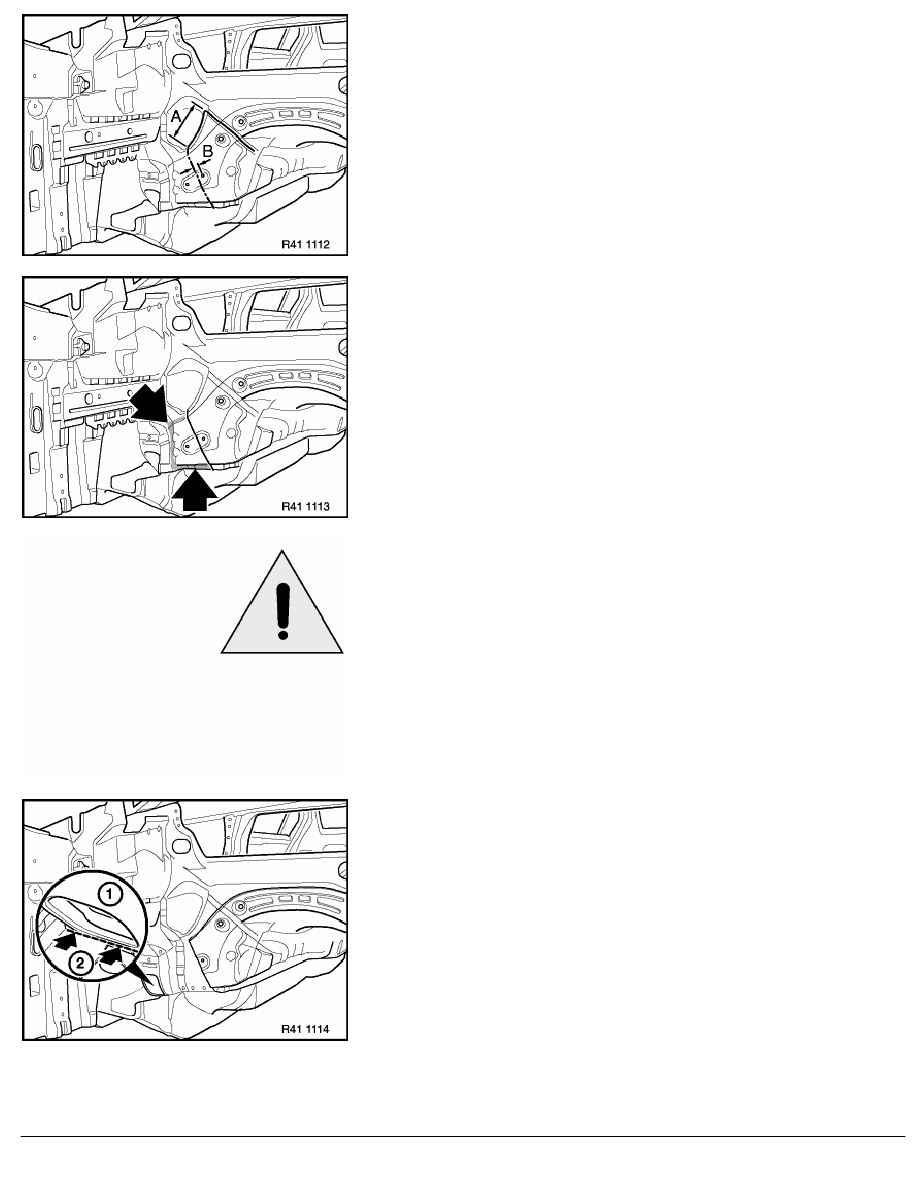 A

B

R41 1112

R41 1113

1

2

R41 1114