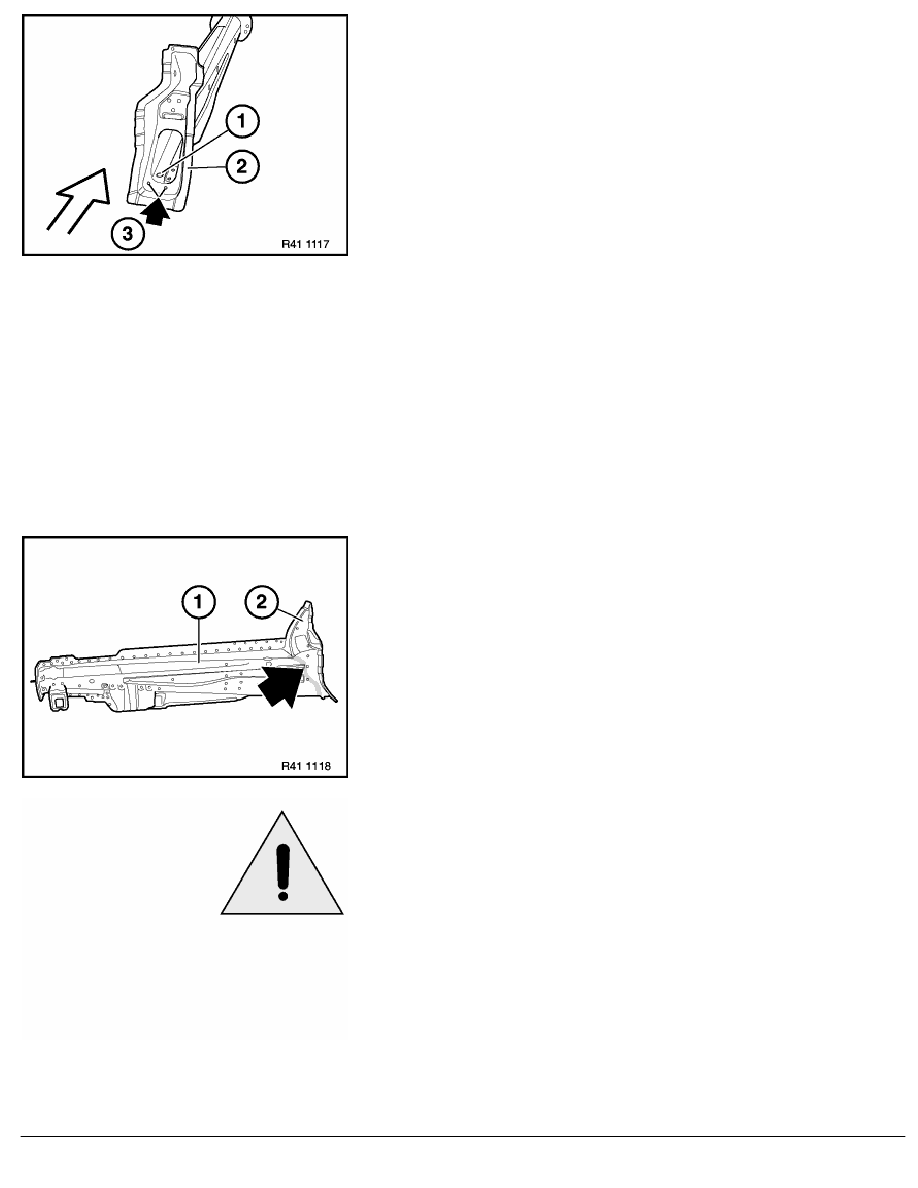 1

2

3

R41 1117

1

2

R41 1118