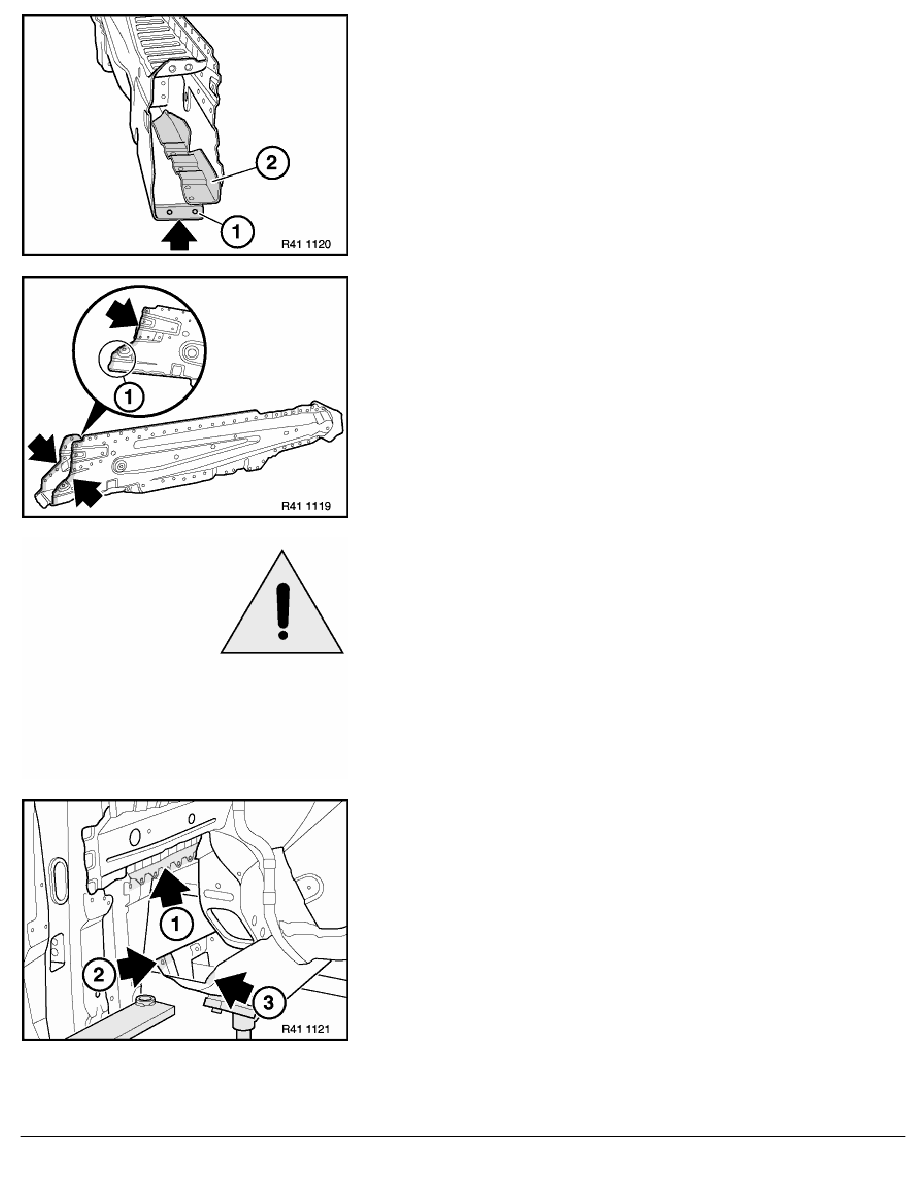 2

1

R41 1120

1

R41 1119

1

2

3

R41 1121