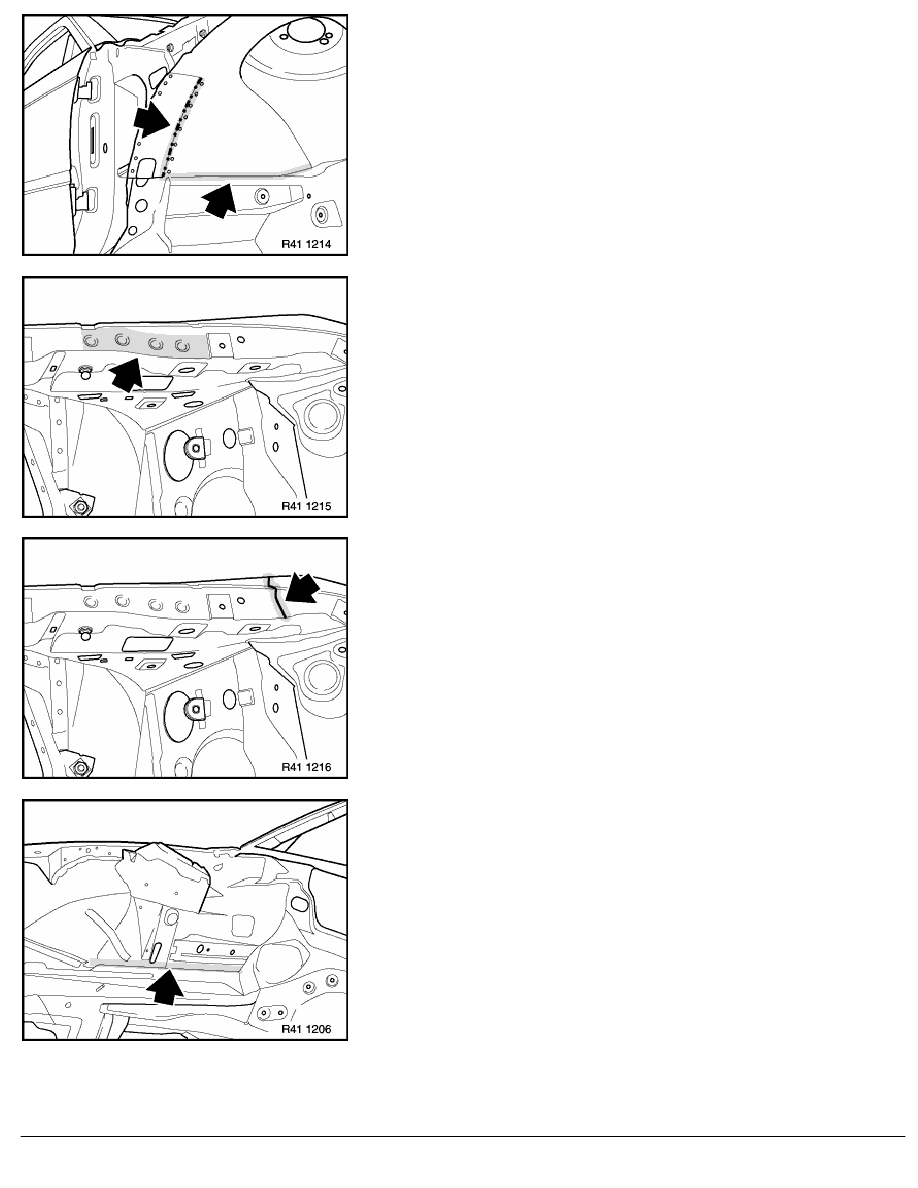 R41 1214

R41 1215

R41 1216

R41 1206