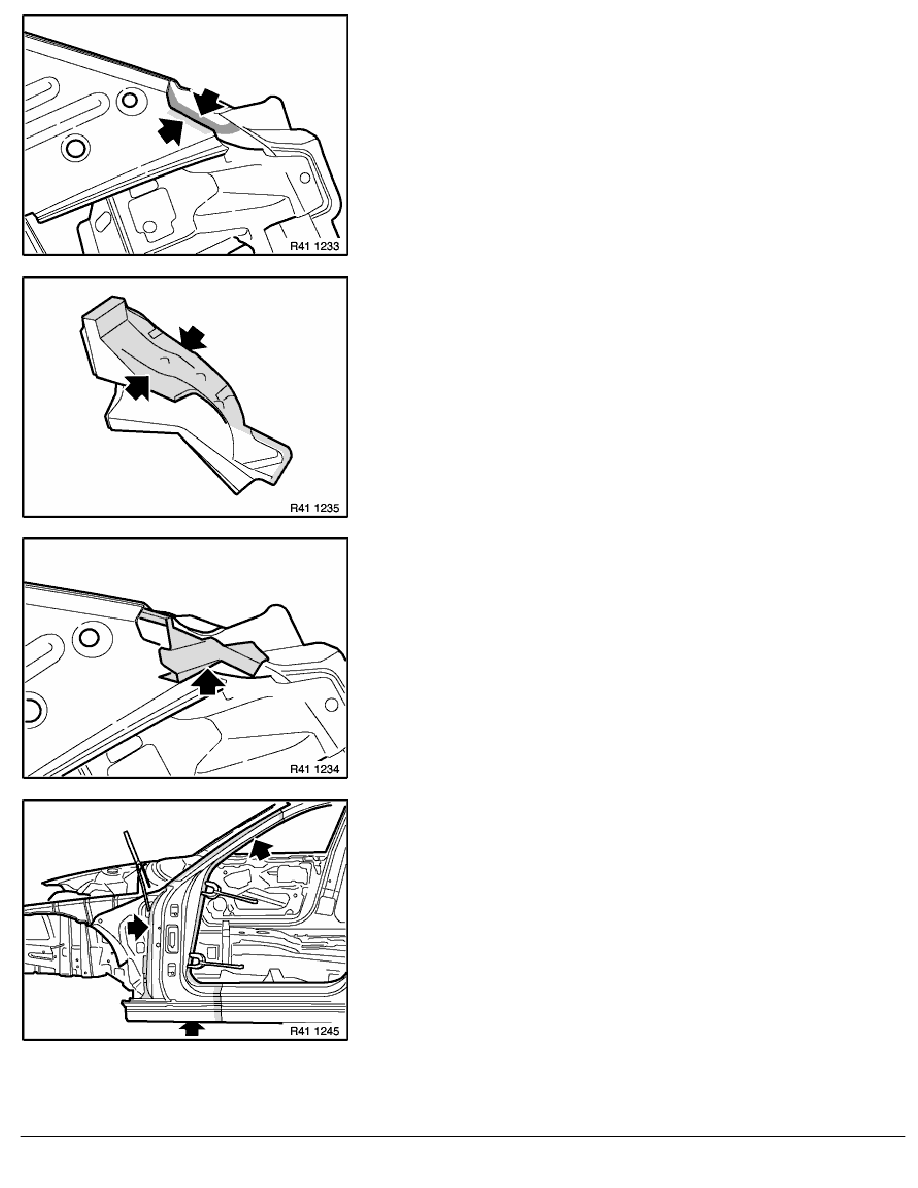 R41 1233

R41 1235

R41 1234

R41 1245