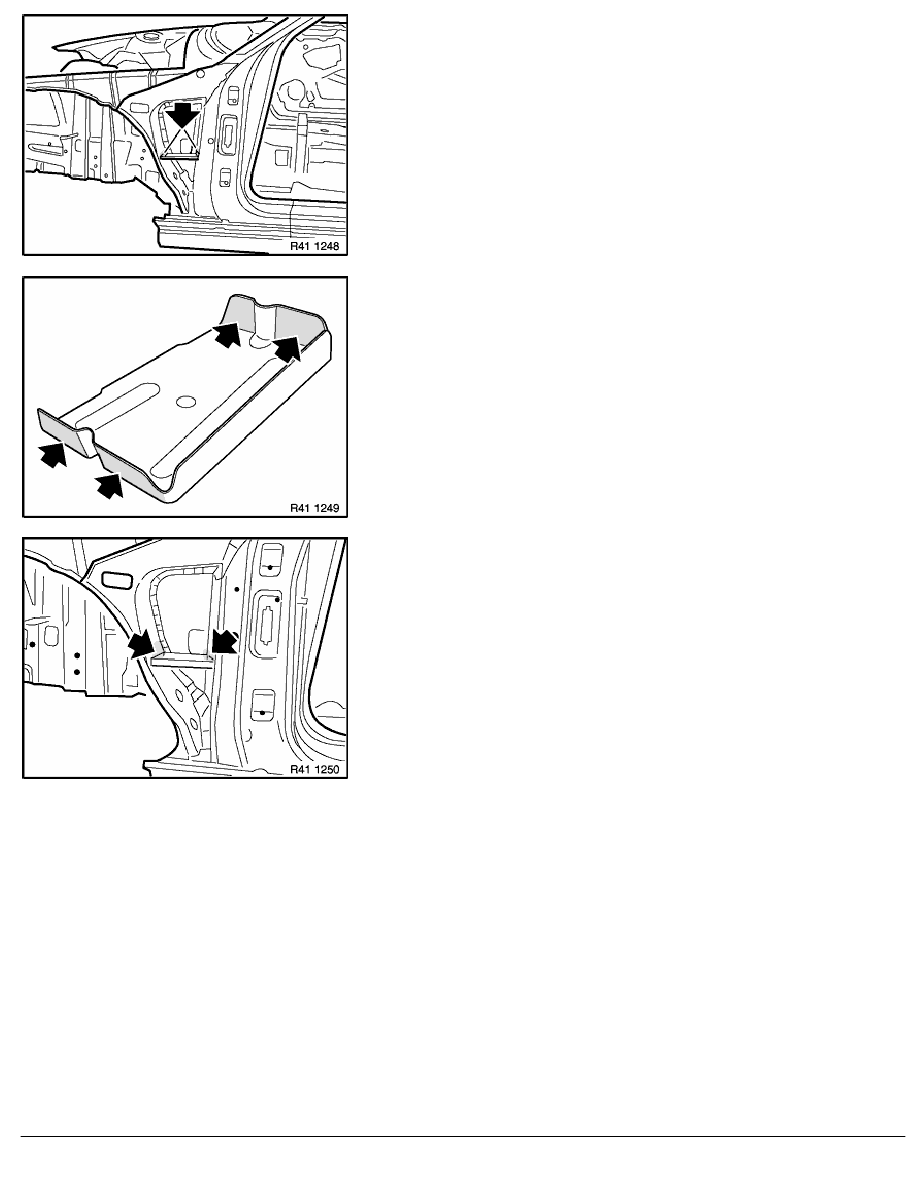 R41 1248

R41 1249

R41 1250