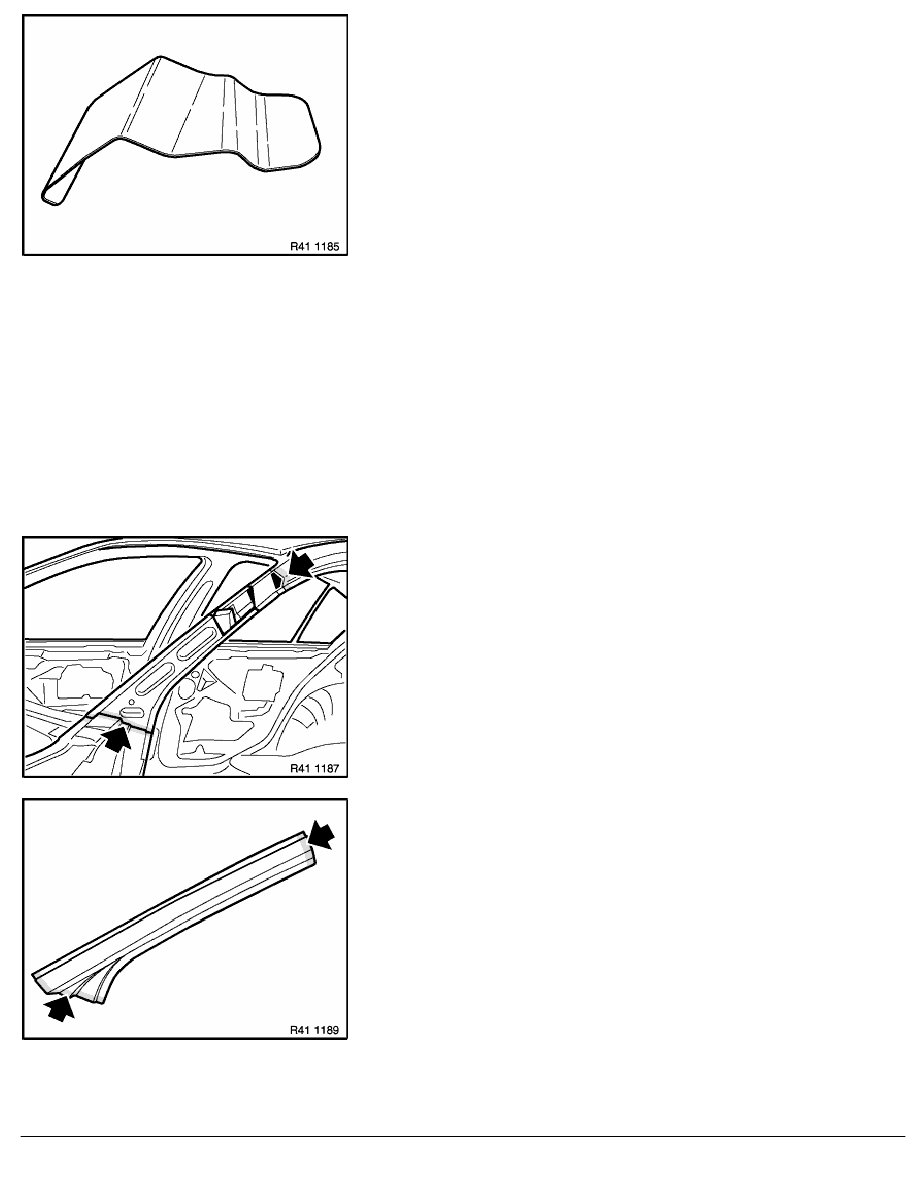 R41 1185

R41 1187

R41 1189