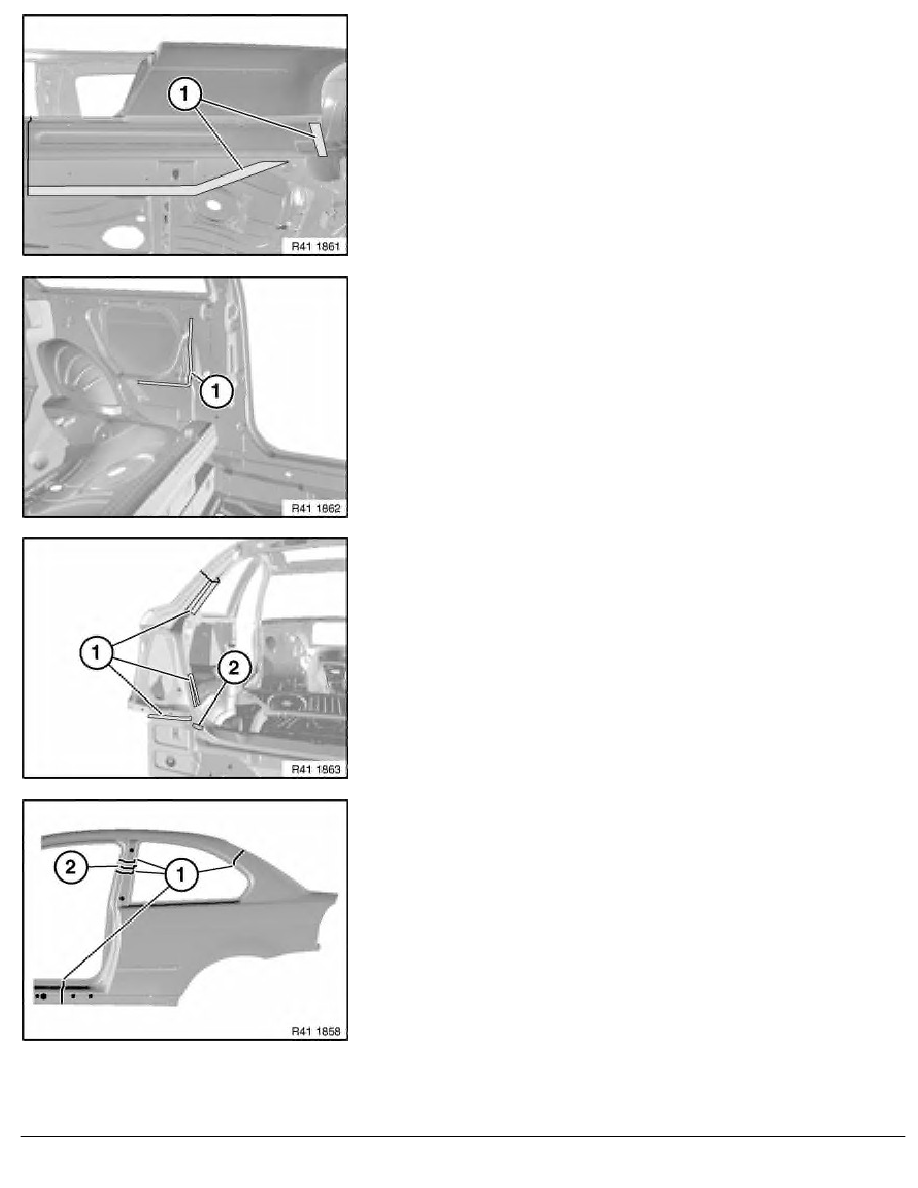 1

R41 1861

1

R41 1862

1

2

R41 1863

2

1

R41 1858