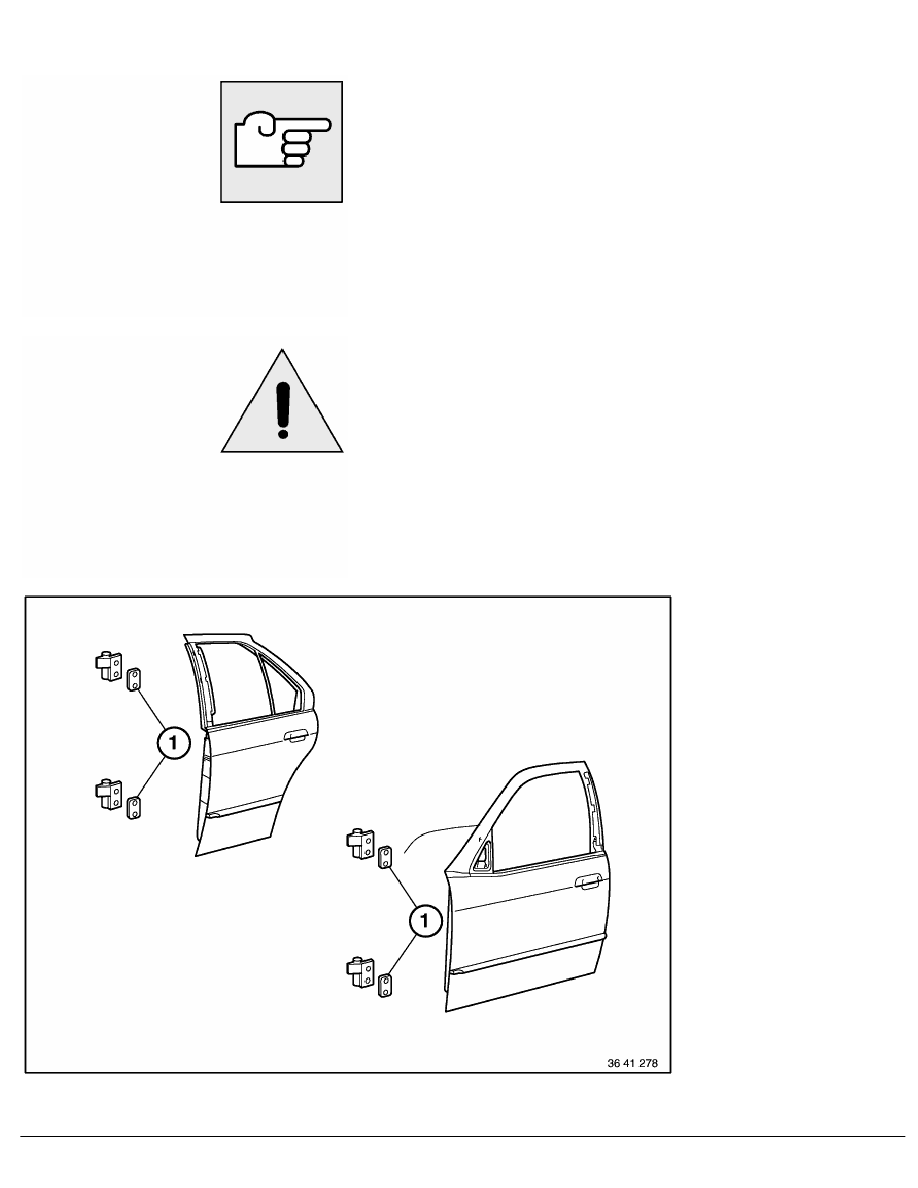 1

1

36 41 278