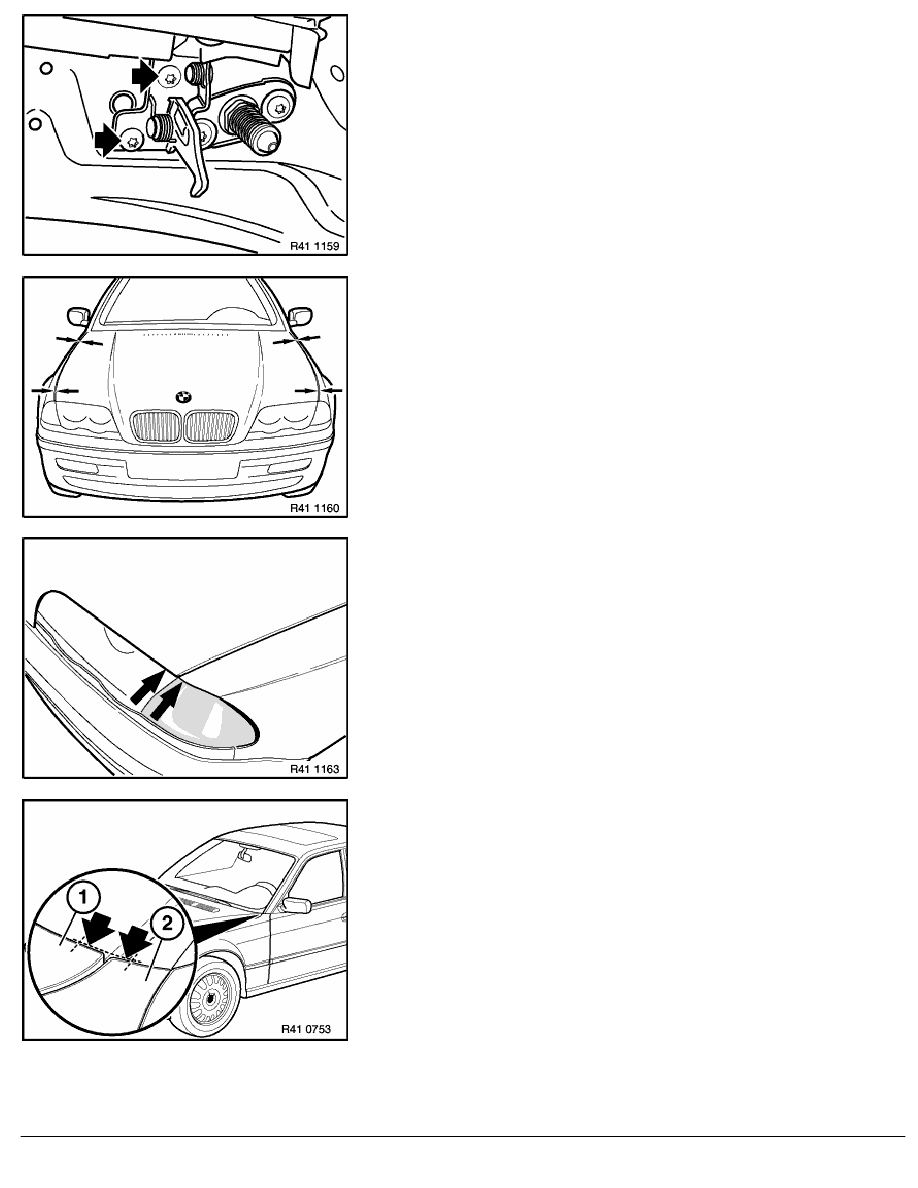 R41 1159

R41 1160

R41 1163

1

2

R41 0753