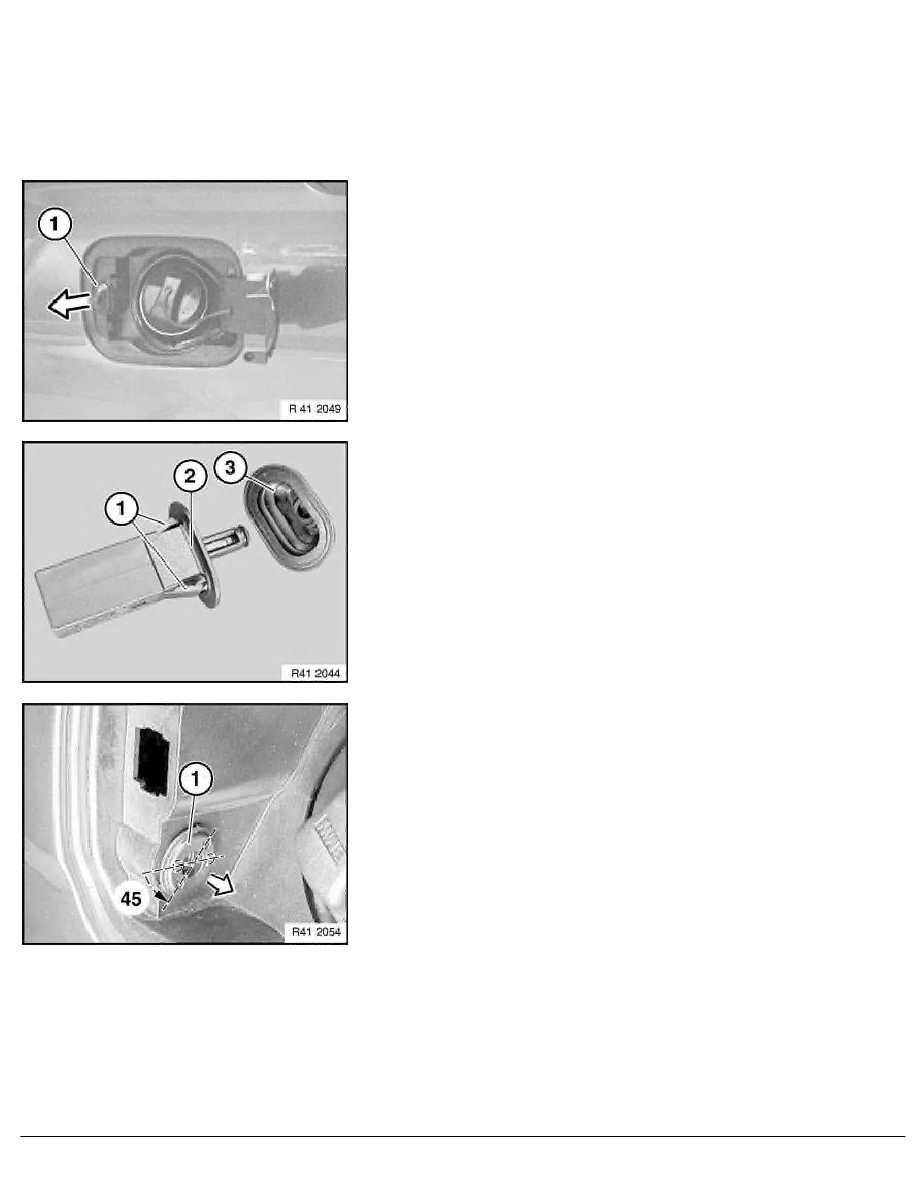 1

R 41 2049

1
2
3

R41 2044

1
45

R41 2054