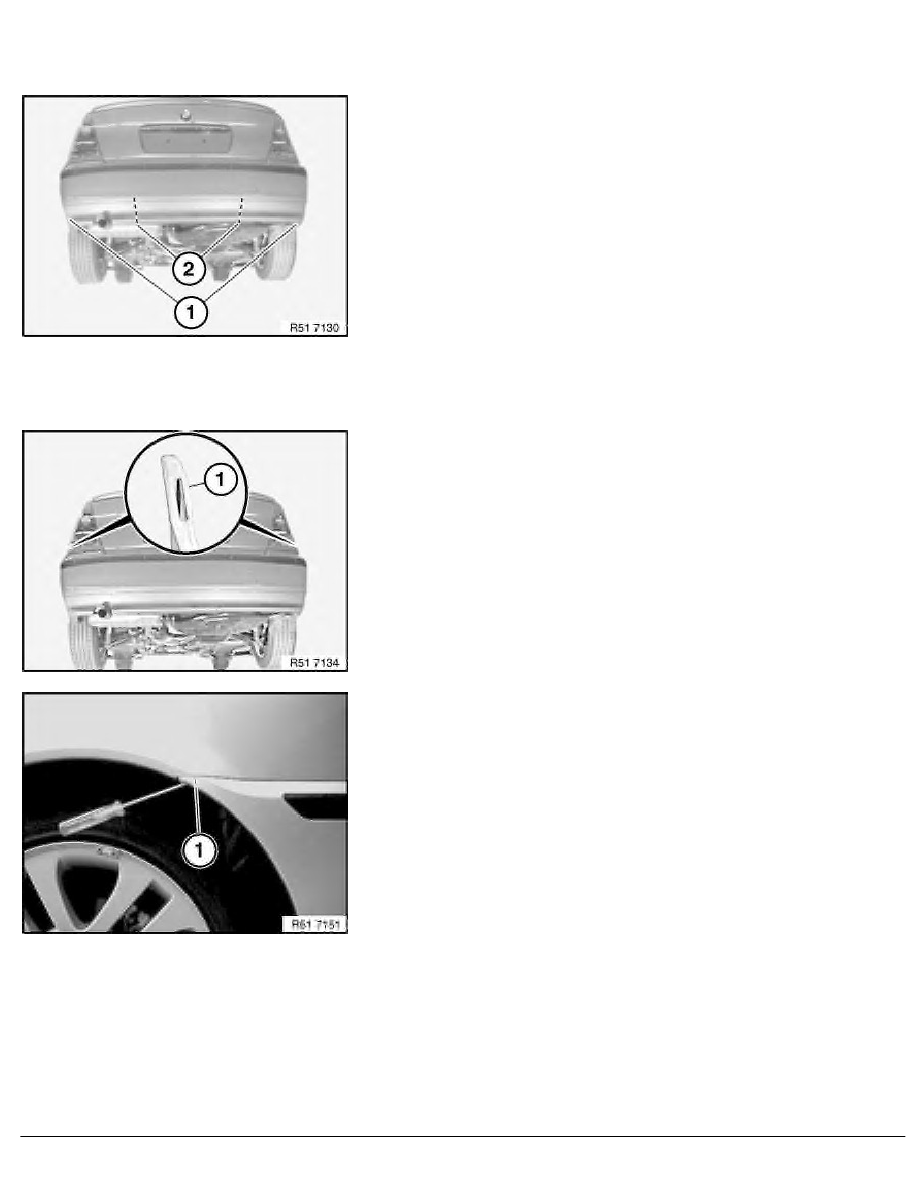 2

1

R51 7130

1

R51 7134

1

R51 7151