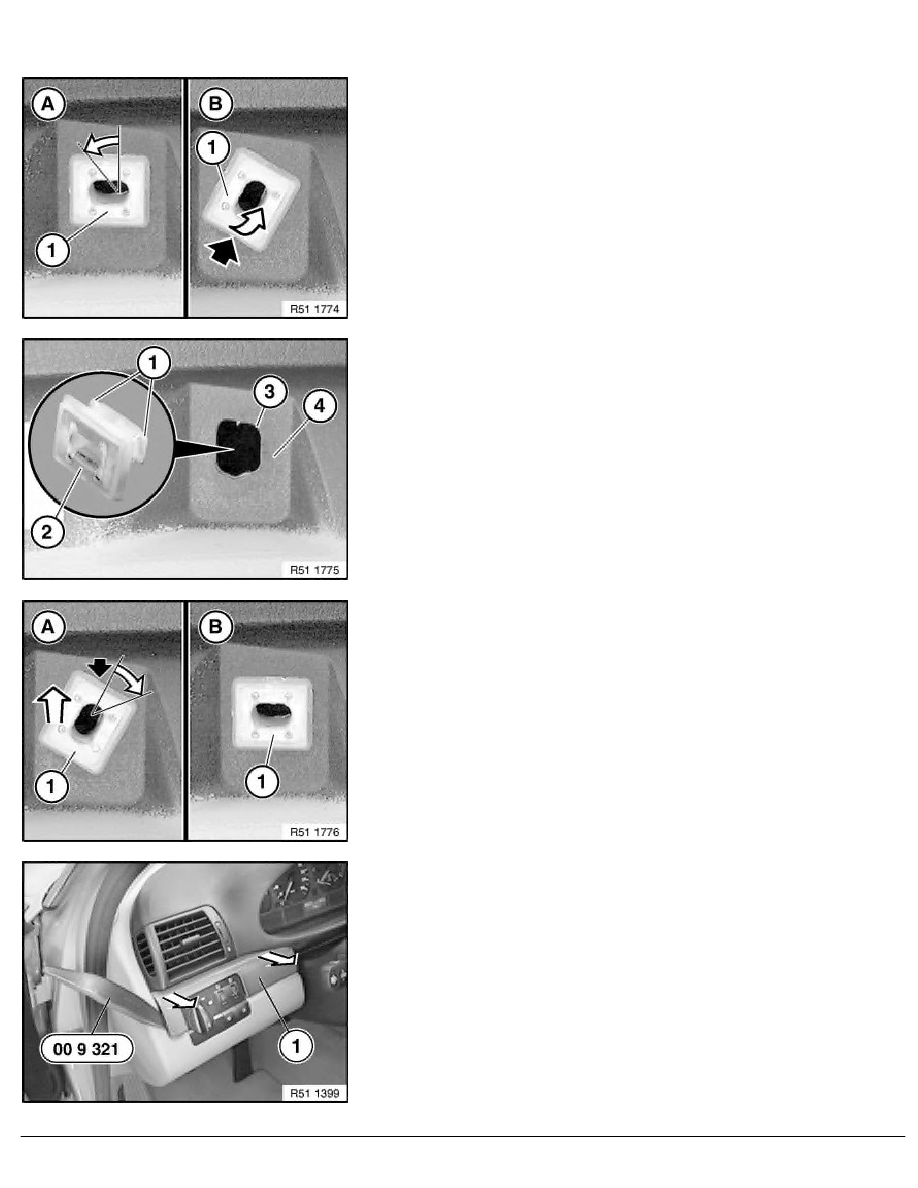 A
B
1
1
R51 1774

1
3
4
2
R51 1775

A
B
1
1
R51 1776

00 9 321
1
R51 1399