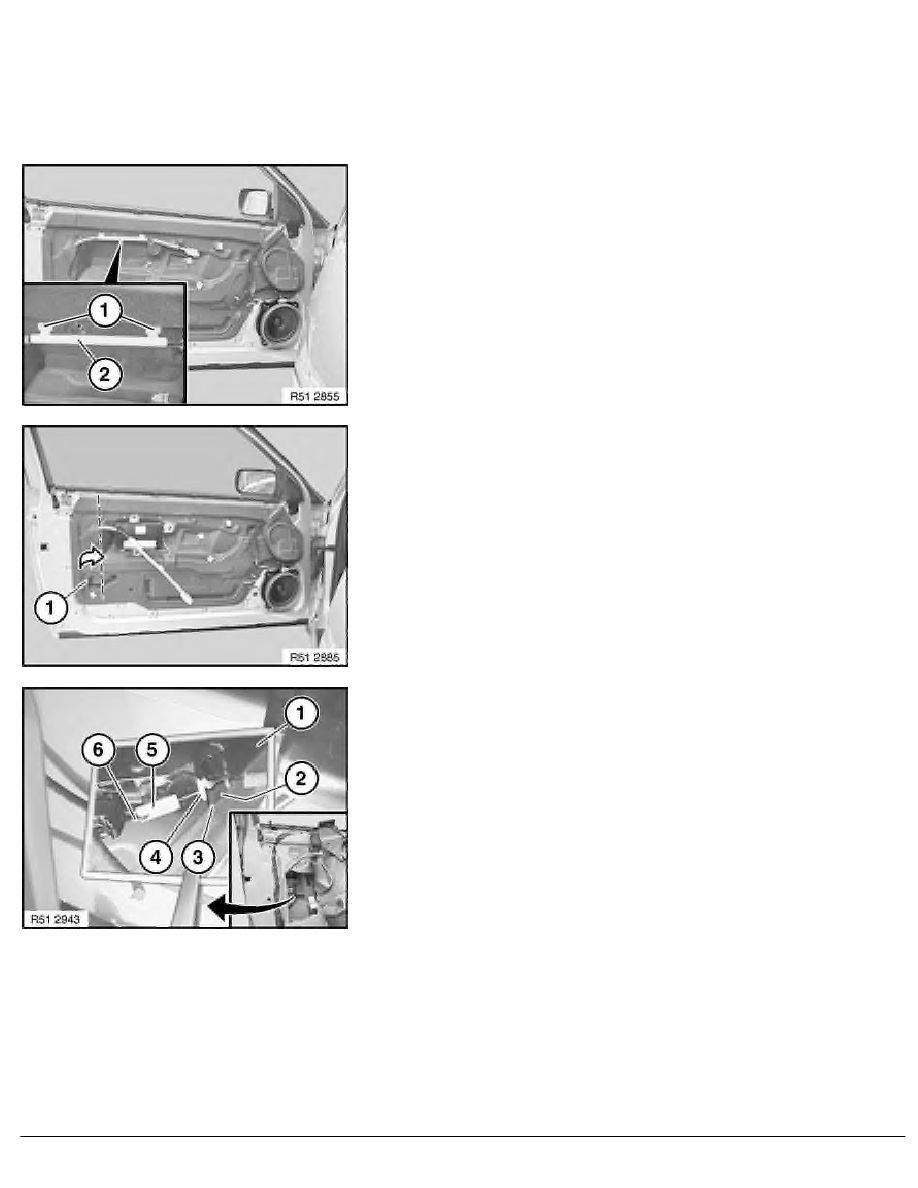 1
2
R51 2855

1
R51 2885

1
6
5
2
4
3
R51 2943