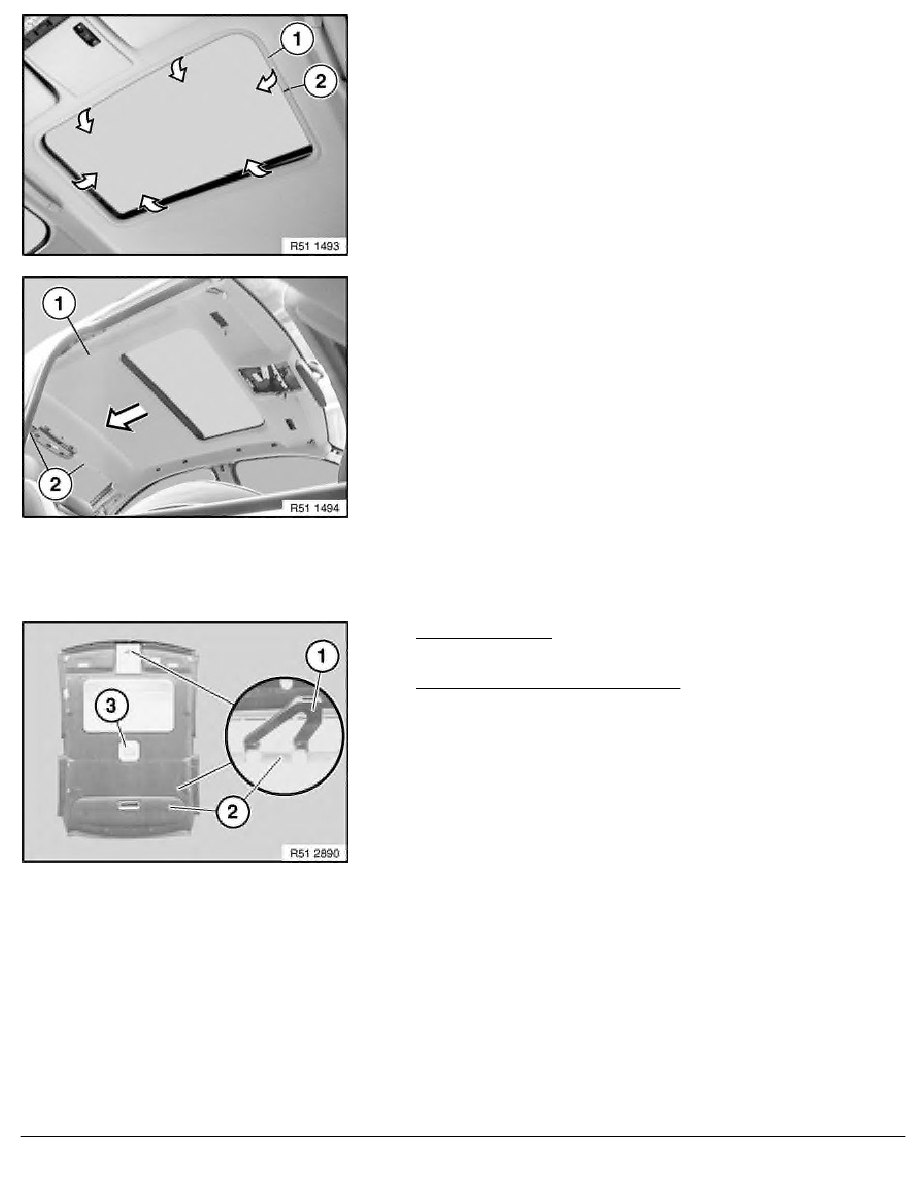 1
2
R51 1493

1
2
R51 1494

3
1
2
R51 2890