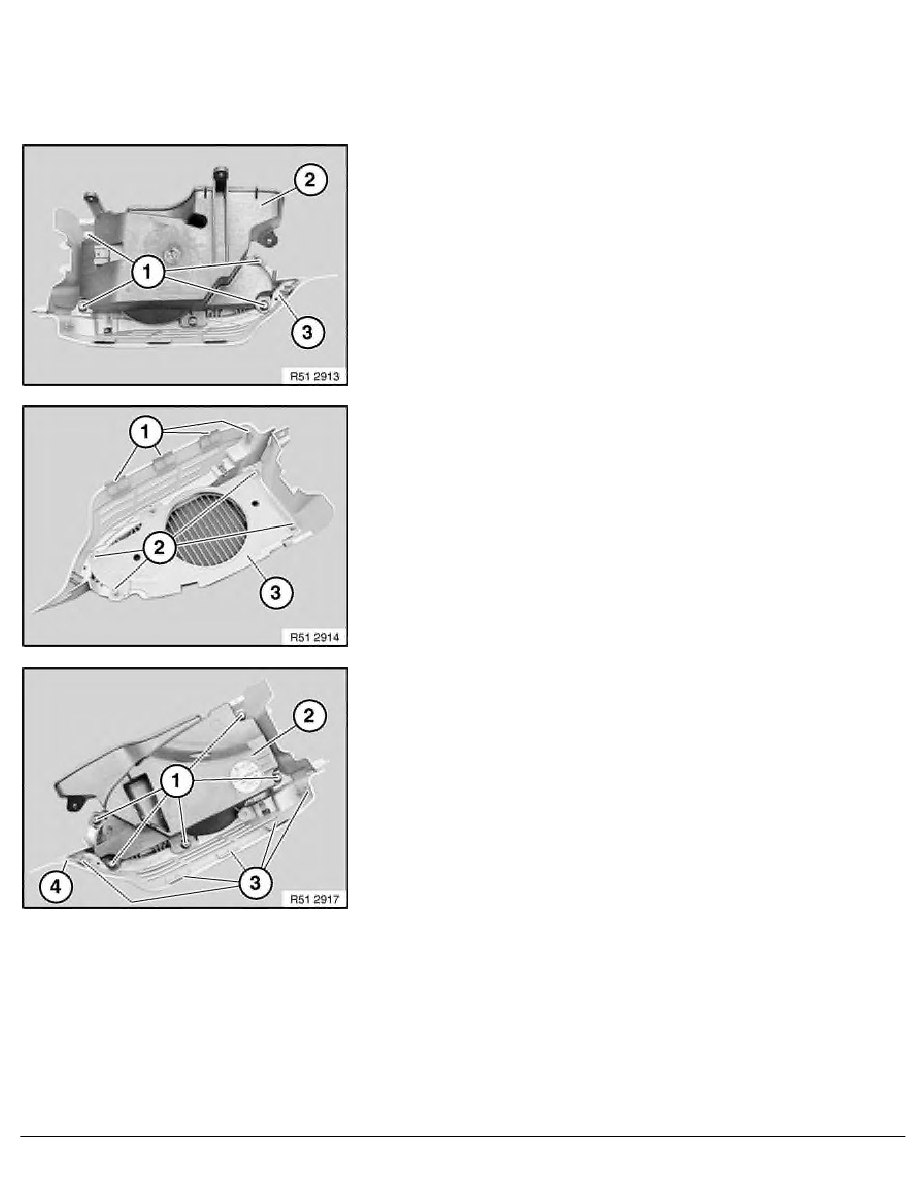 2
1
3
R51 2913

1
2
3
R51 2914

2
1
4
3
R51 2917