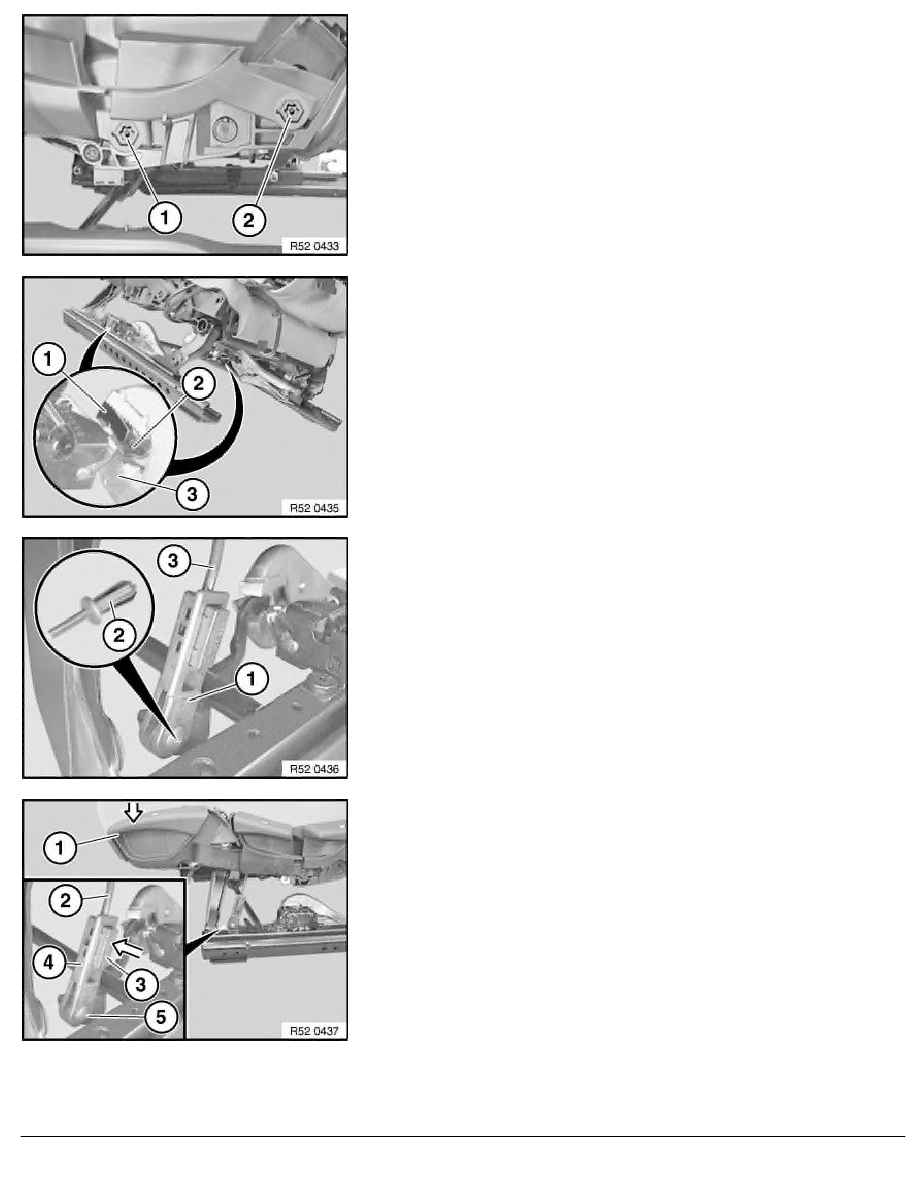 1
2
R52 0433

1
2
3
R52 0435

3
2
1
R52 0436

1
2
4
3
5
R52 0437