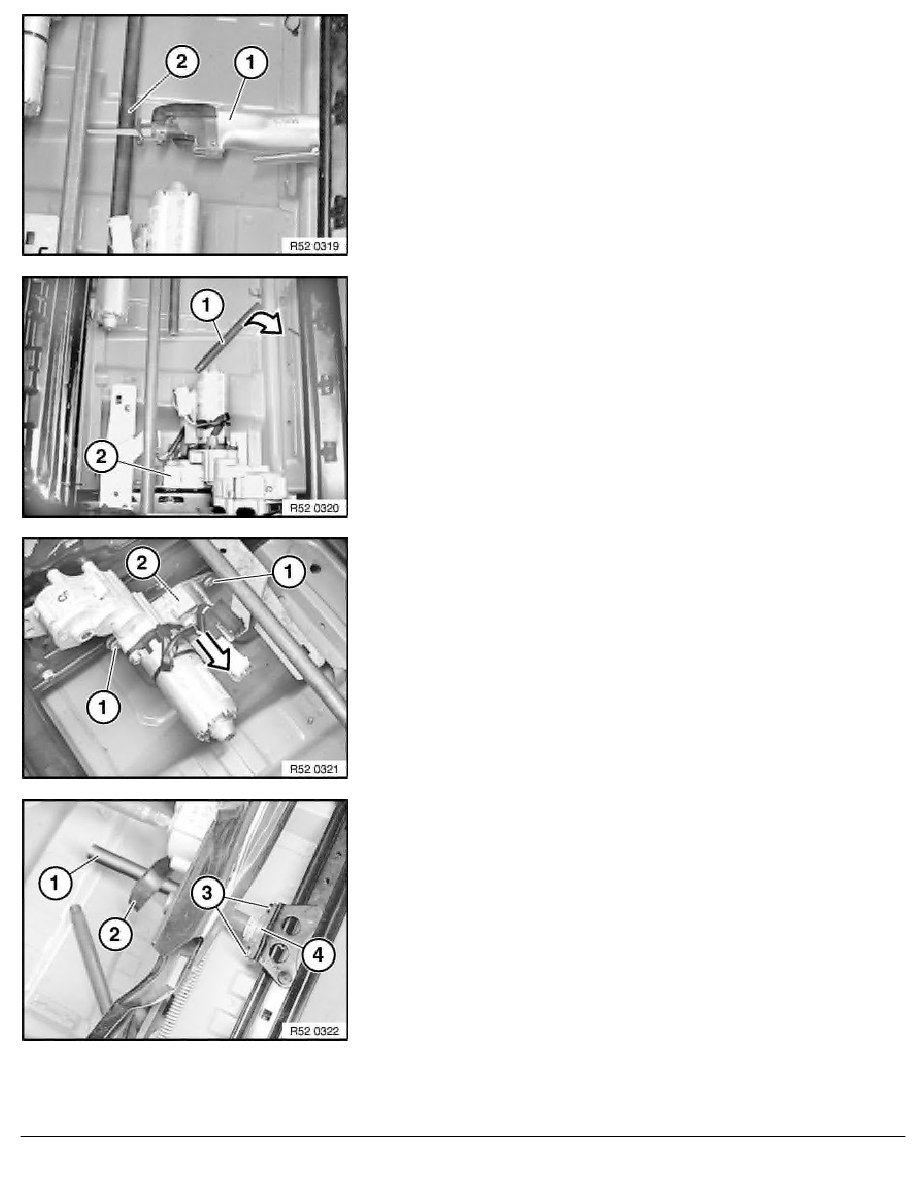 2
1
R52 0319

1
2
R52 0320

2
1
1
R52 0321

1
2
3
4
R52 0322