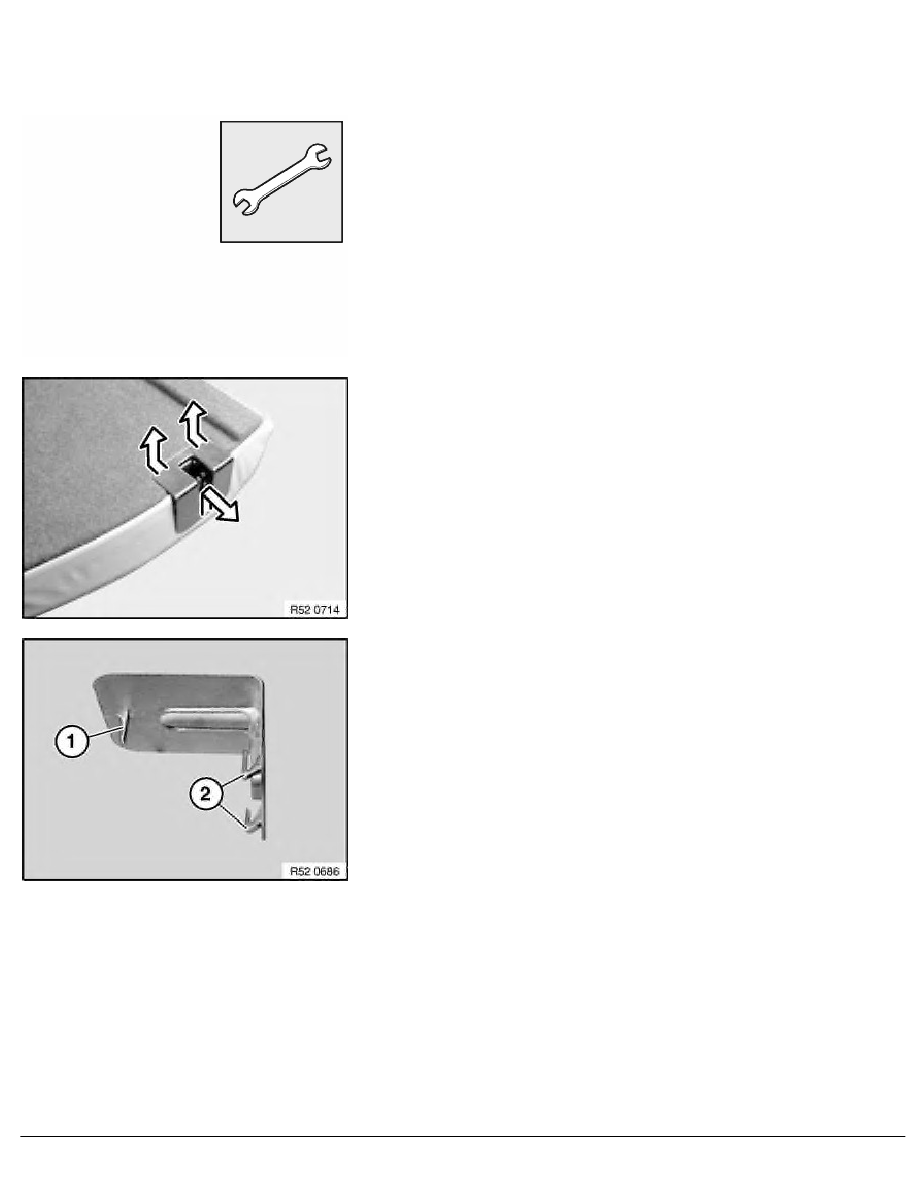 R52 0714

1

2

R52 0686