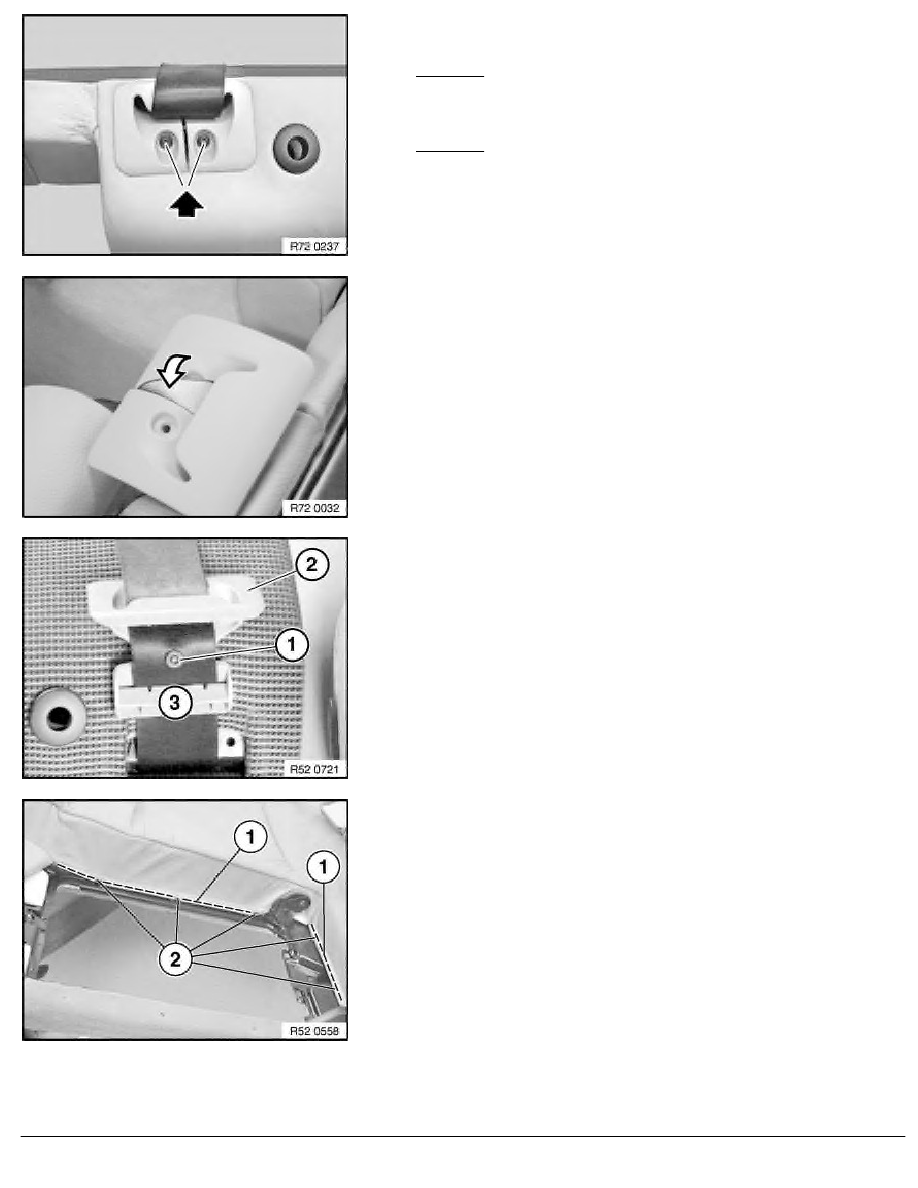 R72 0237

R72 0032

2

1

3

R52 0721

1

1

2

R52 0558