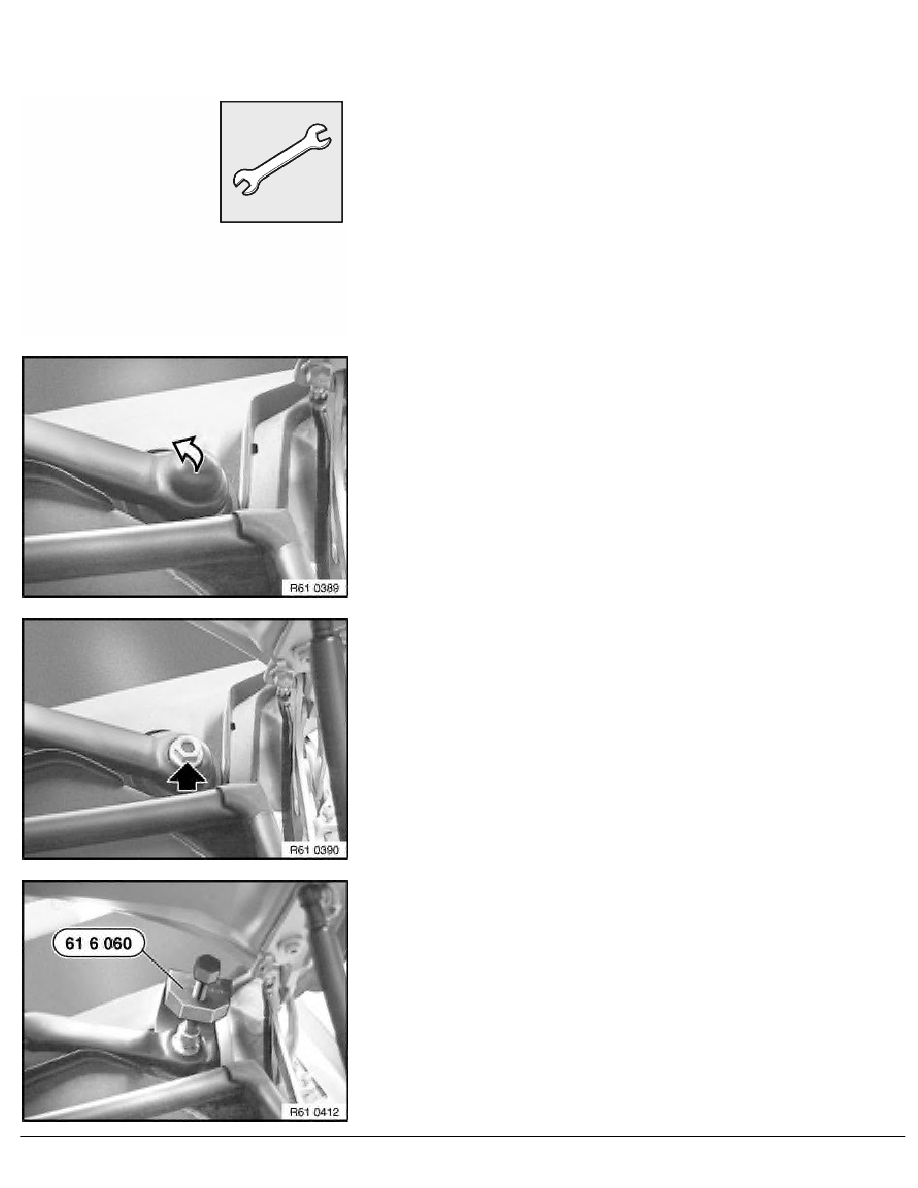 R61 0389

R61 0390

61 6 060

R61 0412