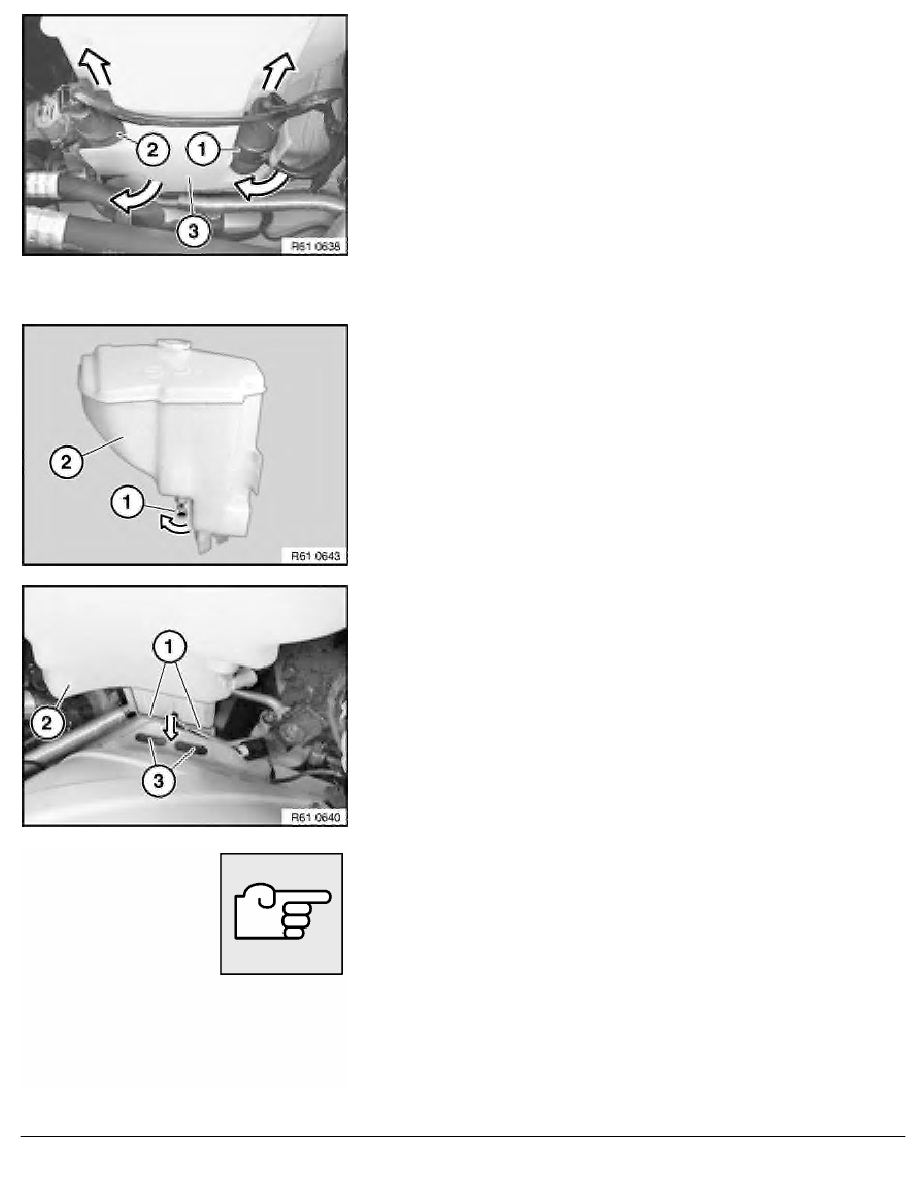 2
1
3
R61 0638

2
1
R61 0643

1
2
3
R61 0640