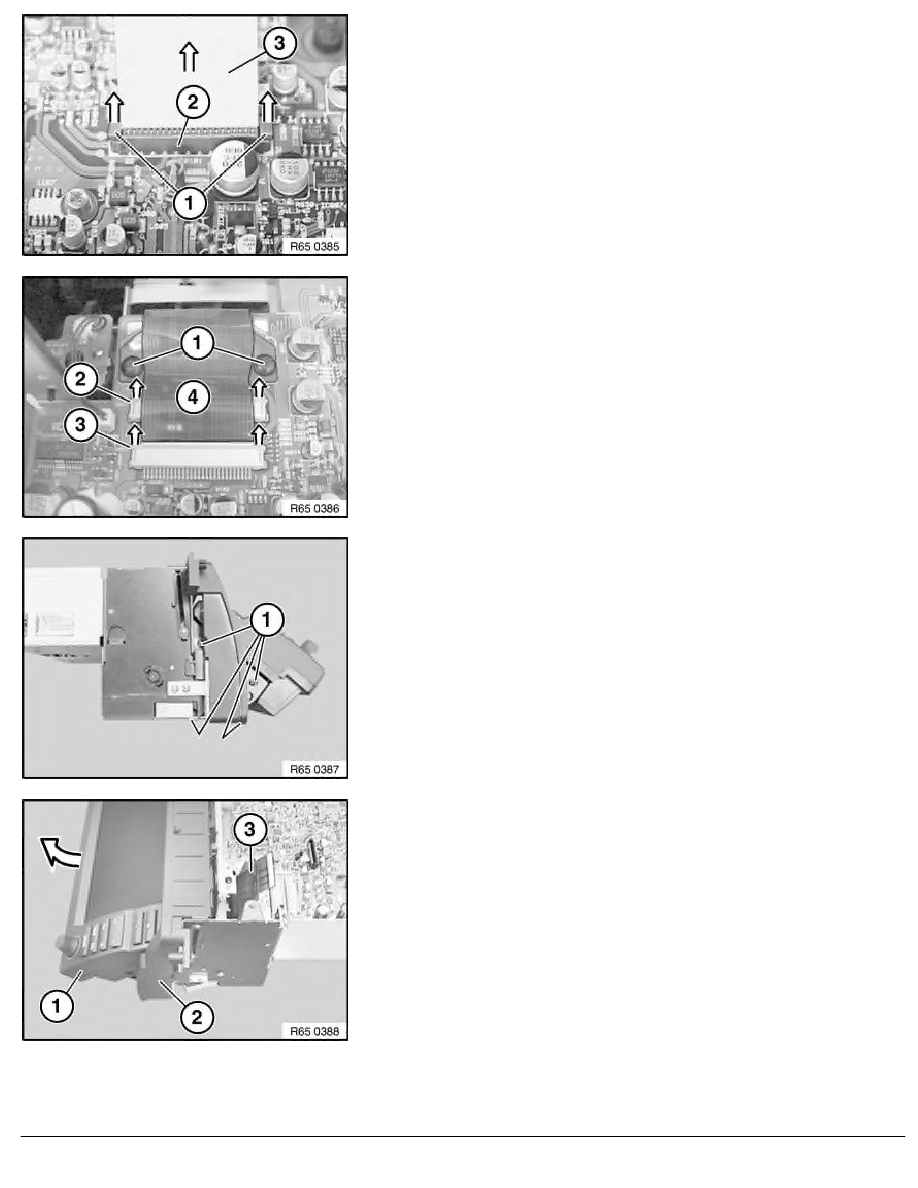 3
2
1
R65 0385

1
2
4
3
R65 0386

1
R65 0387

3
1
2
R65 0388