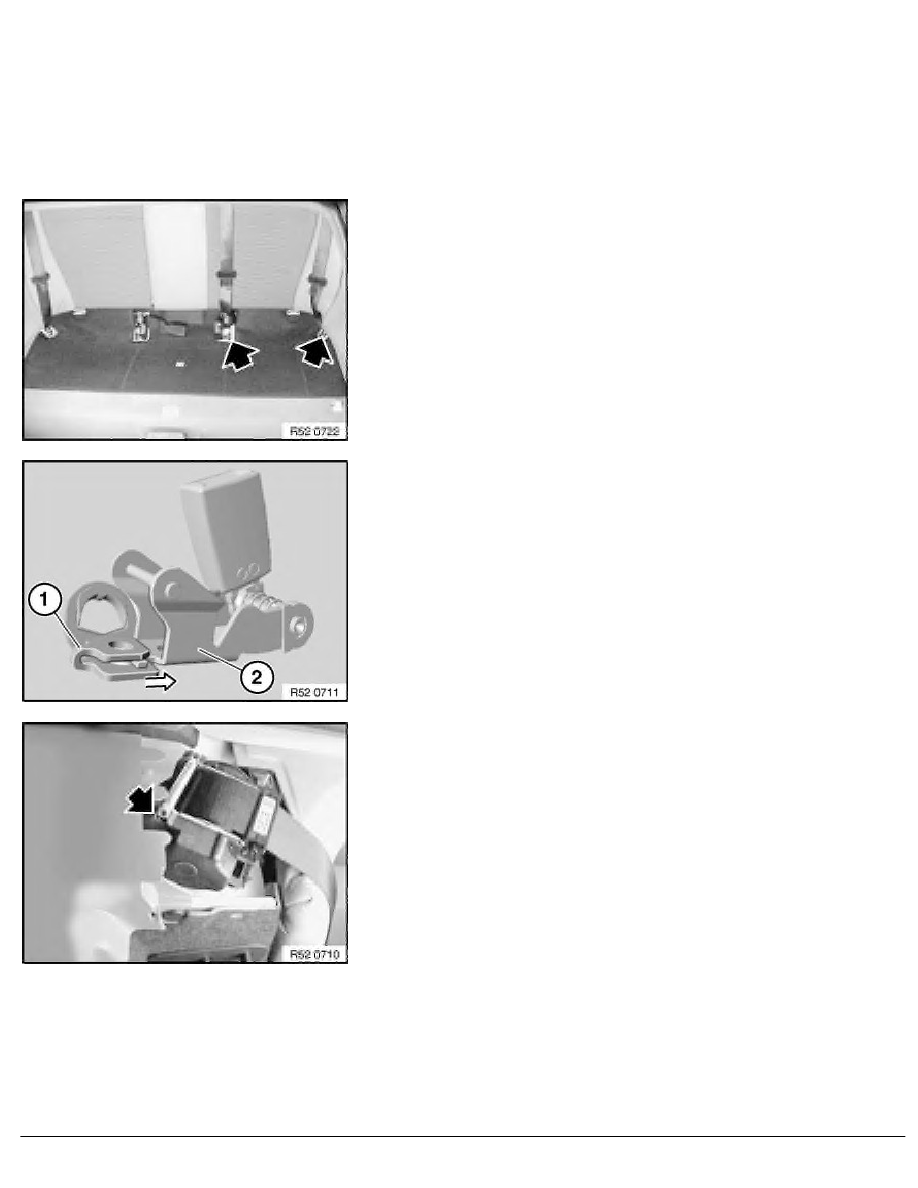 R52 0722

1

2

R52 0711

R52 0710