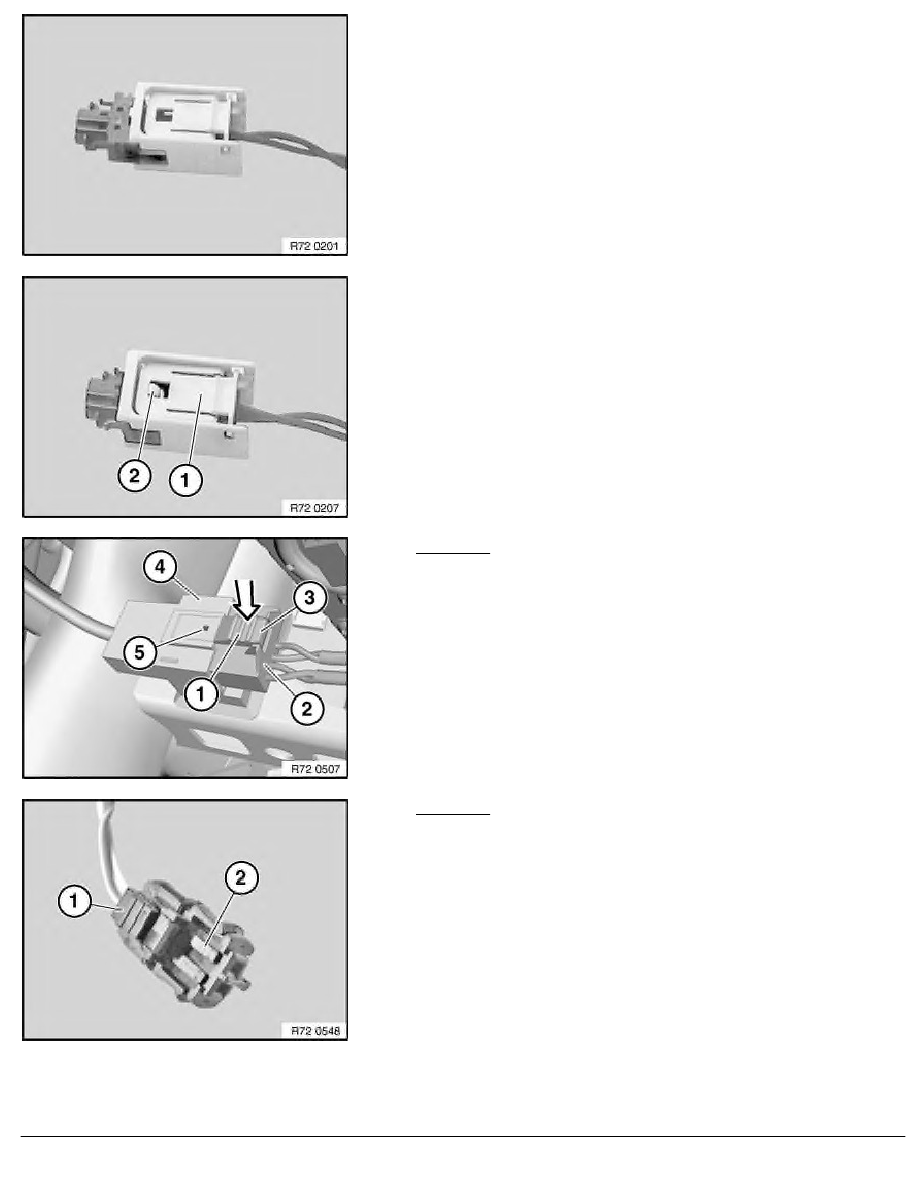 R72 0201

2
1
R72 0207

4
3
5
1
2
R72 0507

1
2
R72 0548