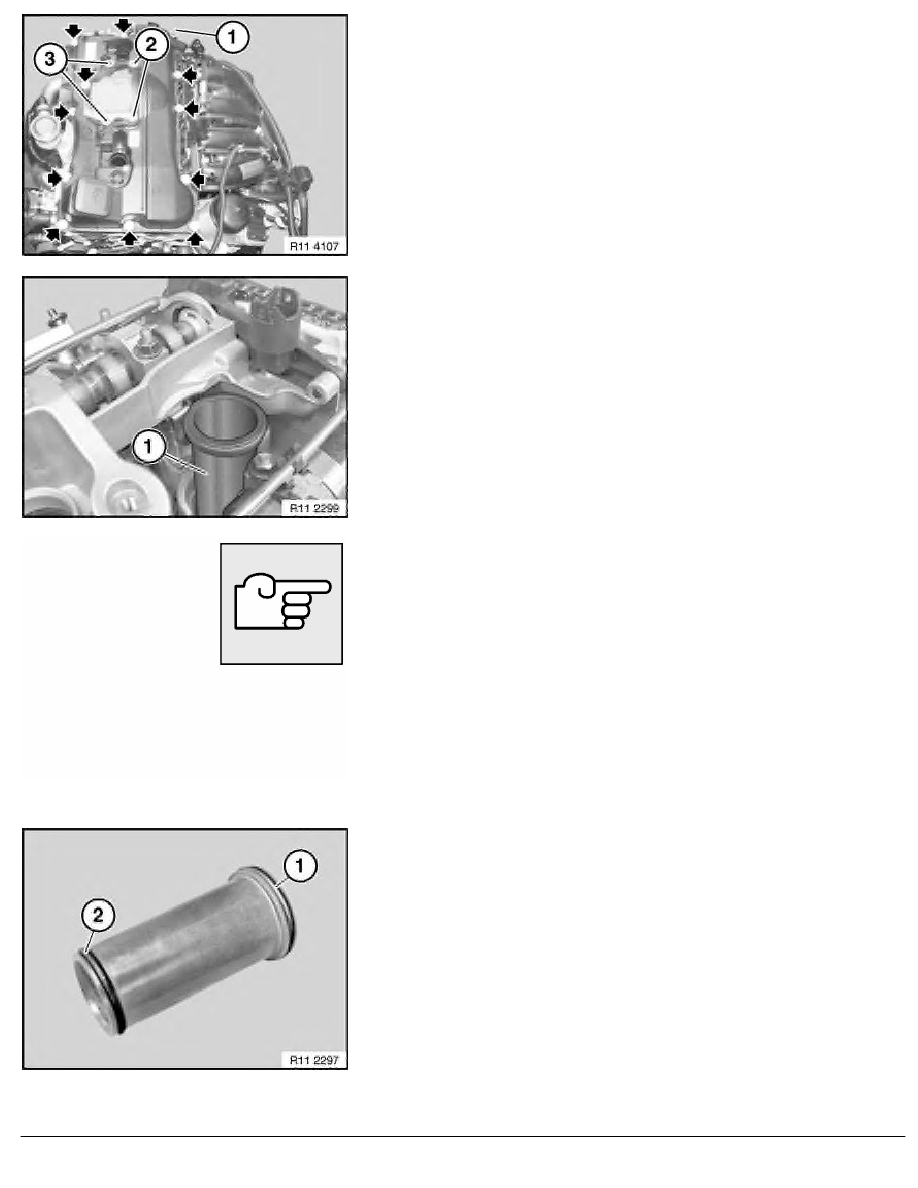 1
2
3
R11 4107

1
R11 2299

1
2
R11 2297