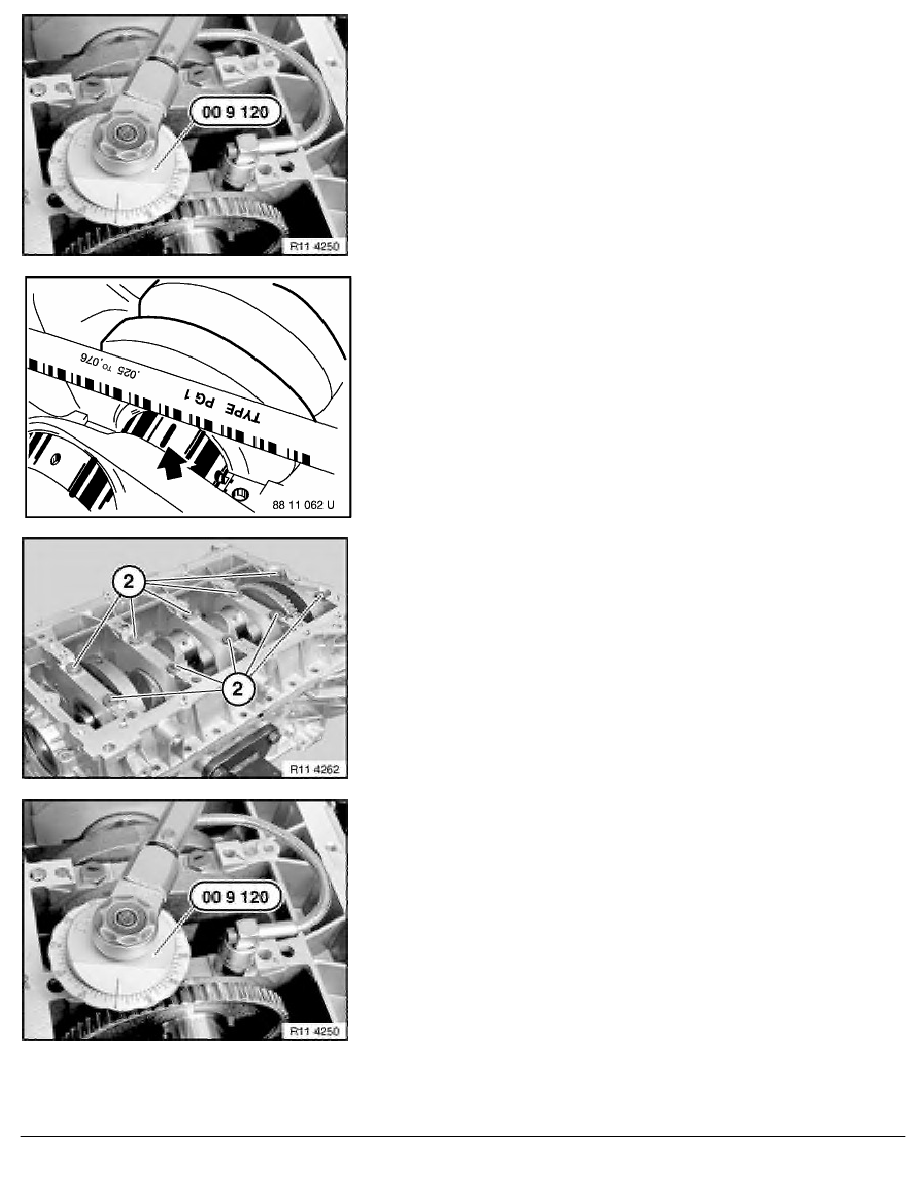 00 9 120

R11 4250

.025 TO .076

TYPE PG 1

88 11 062 U

2

2

R11 4262

00 9 120

R11 4250