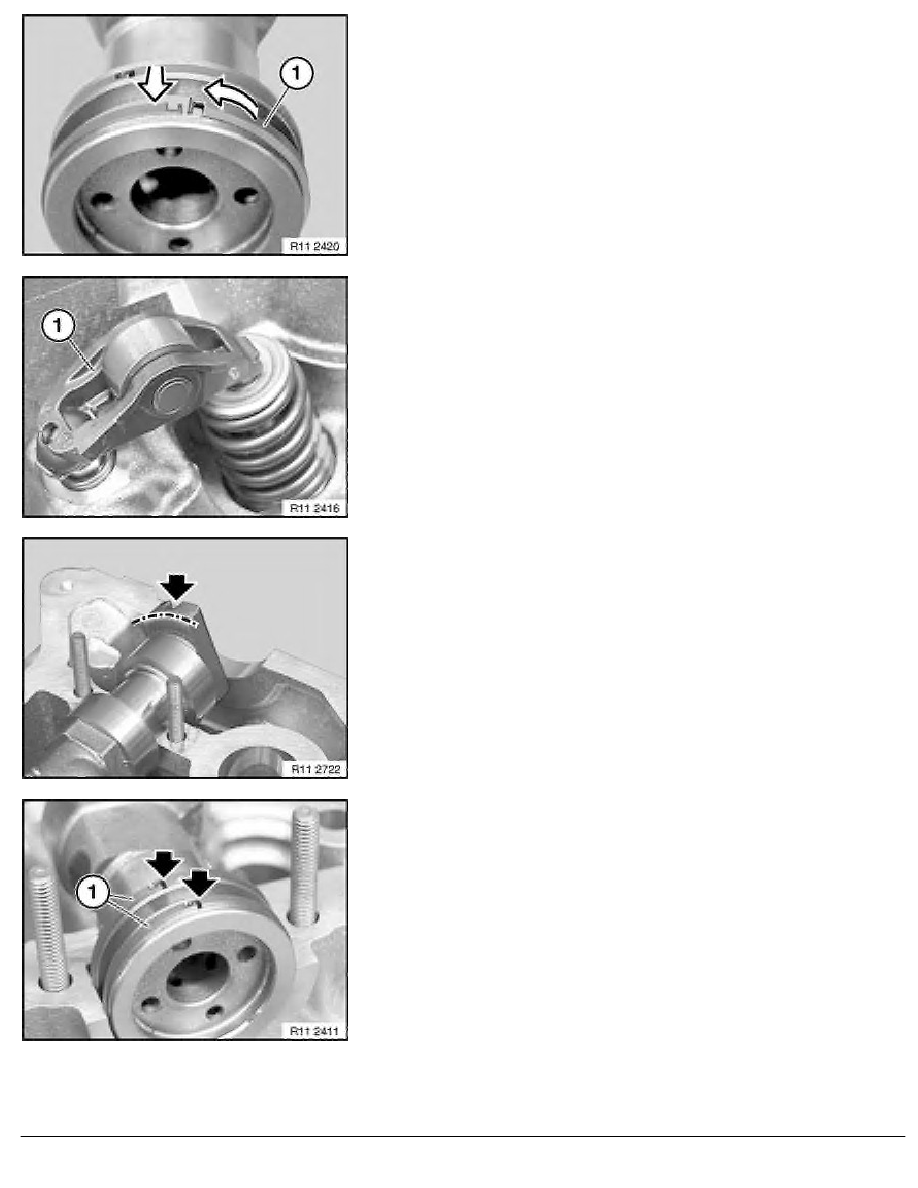 1

R11 2420

1

R11 2416

R11 2722

1

R11 2411