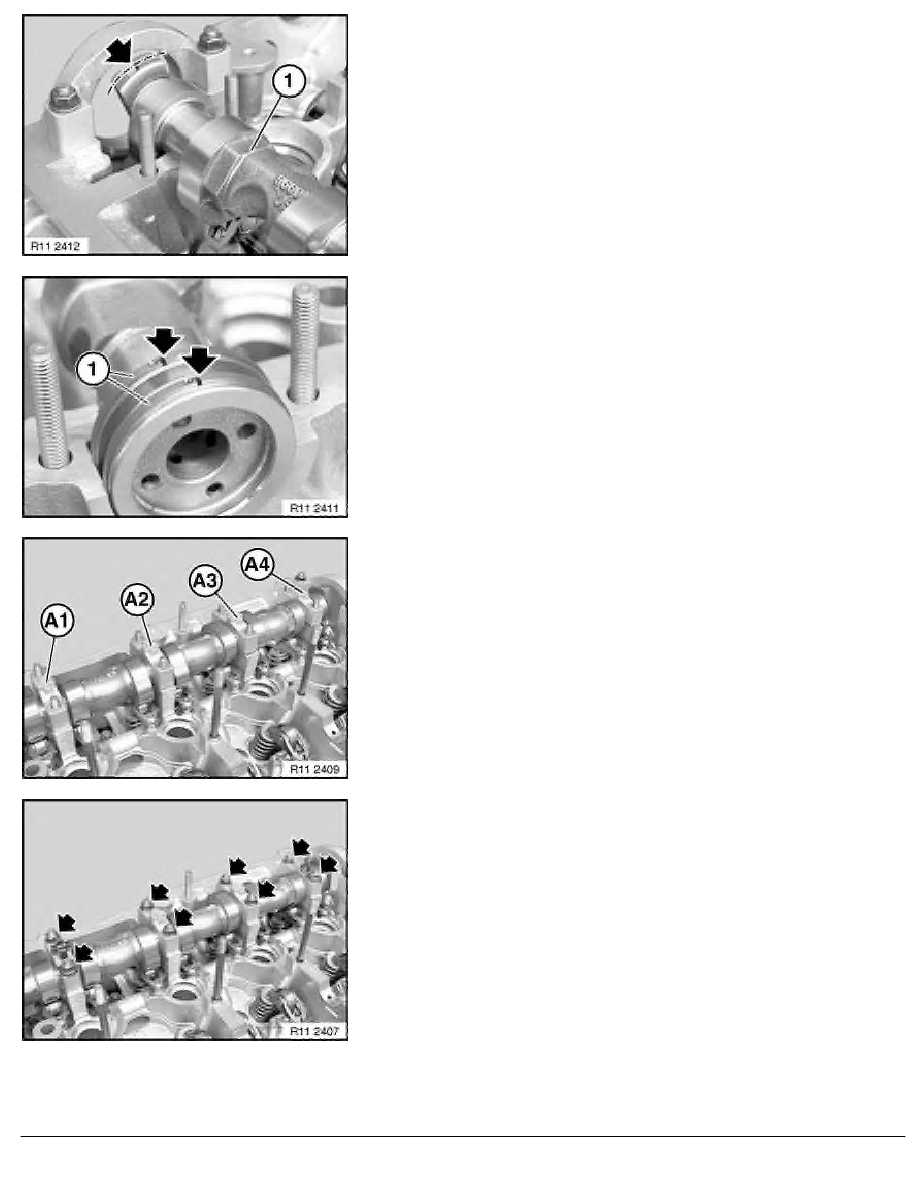 1

R11 2412

1

R11 2411

A1

A2

A3

A4

R11 2409

R11 2407