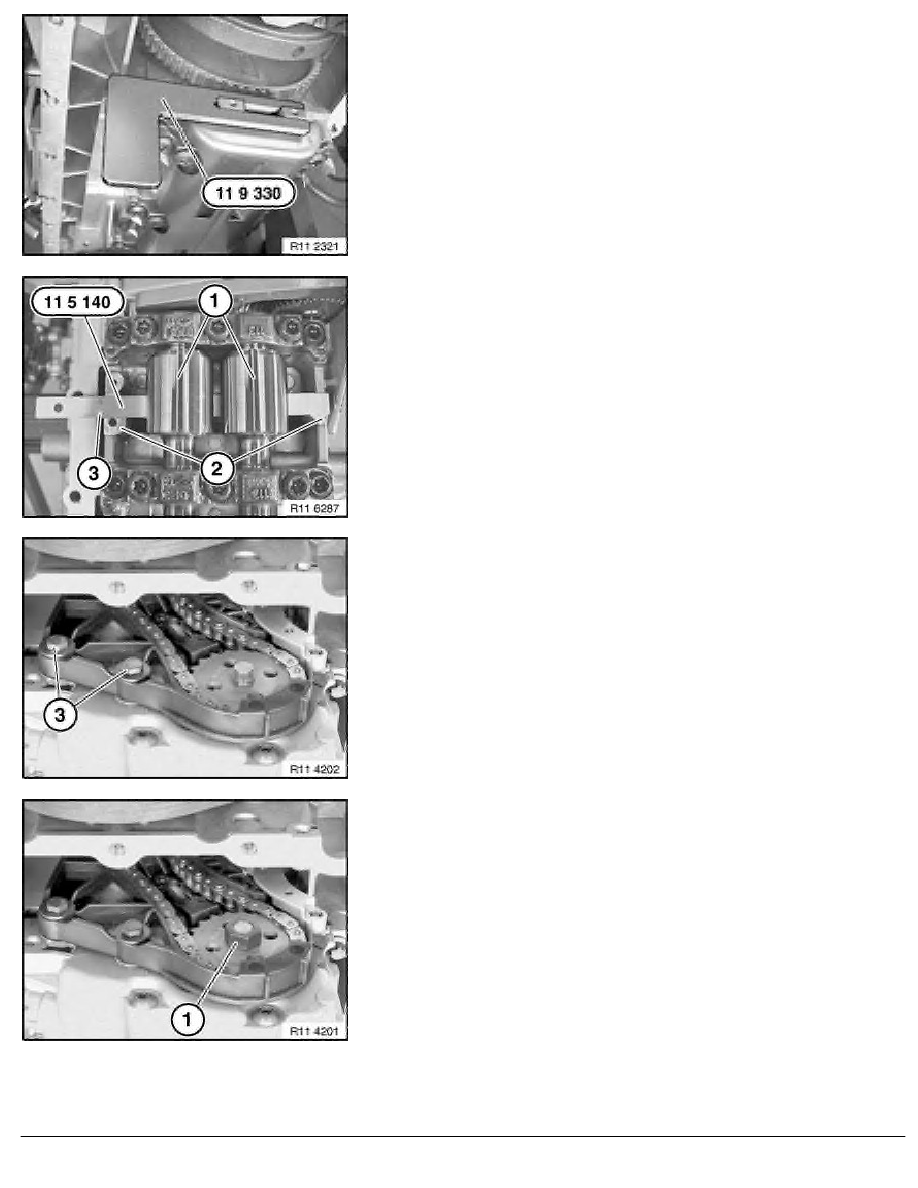 11 9 330
R11 2321

11 5 140
1
2
3
R11 6287

3
R11 4202

1
R11 4201