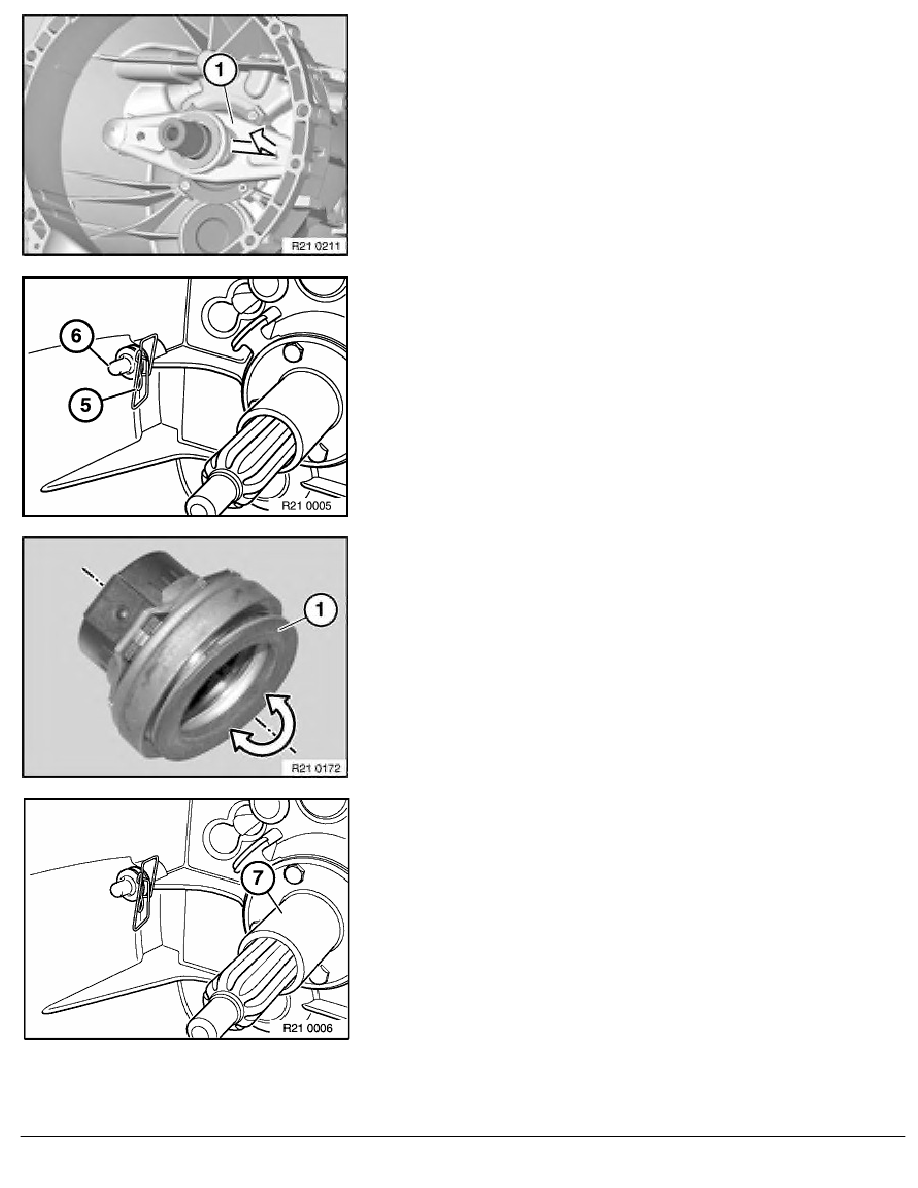 1

R21 0211

6

5

R21 0005

1

R21 0172

7

R21 0006