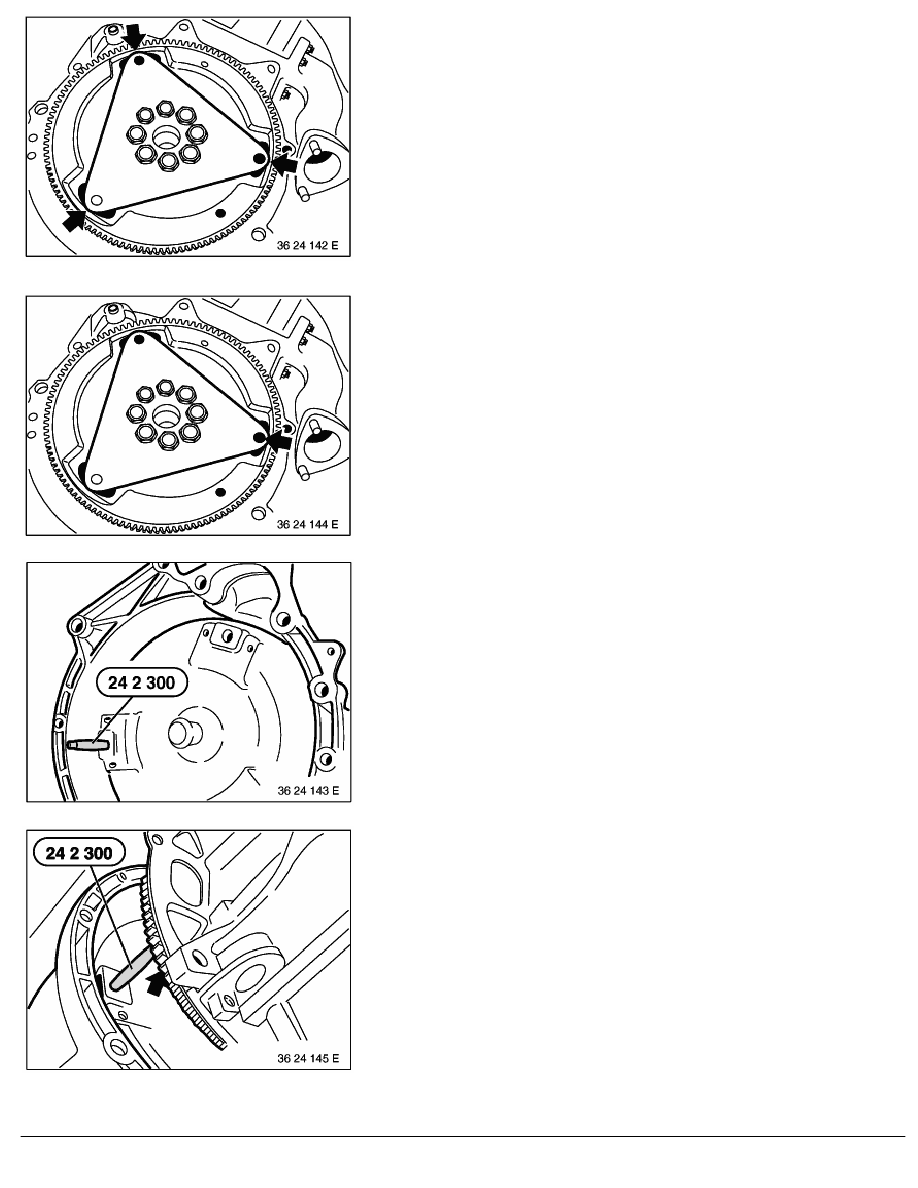 36 24 142 E

36 24 144 E

24 2 300

36 24 143 E

24 2 300

36 24 145 E