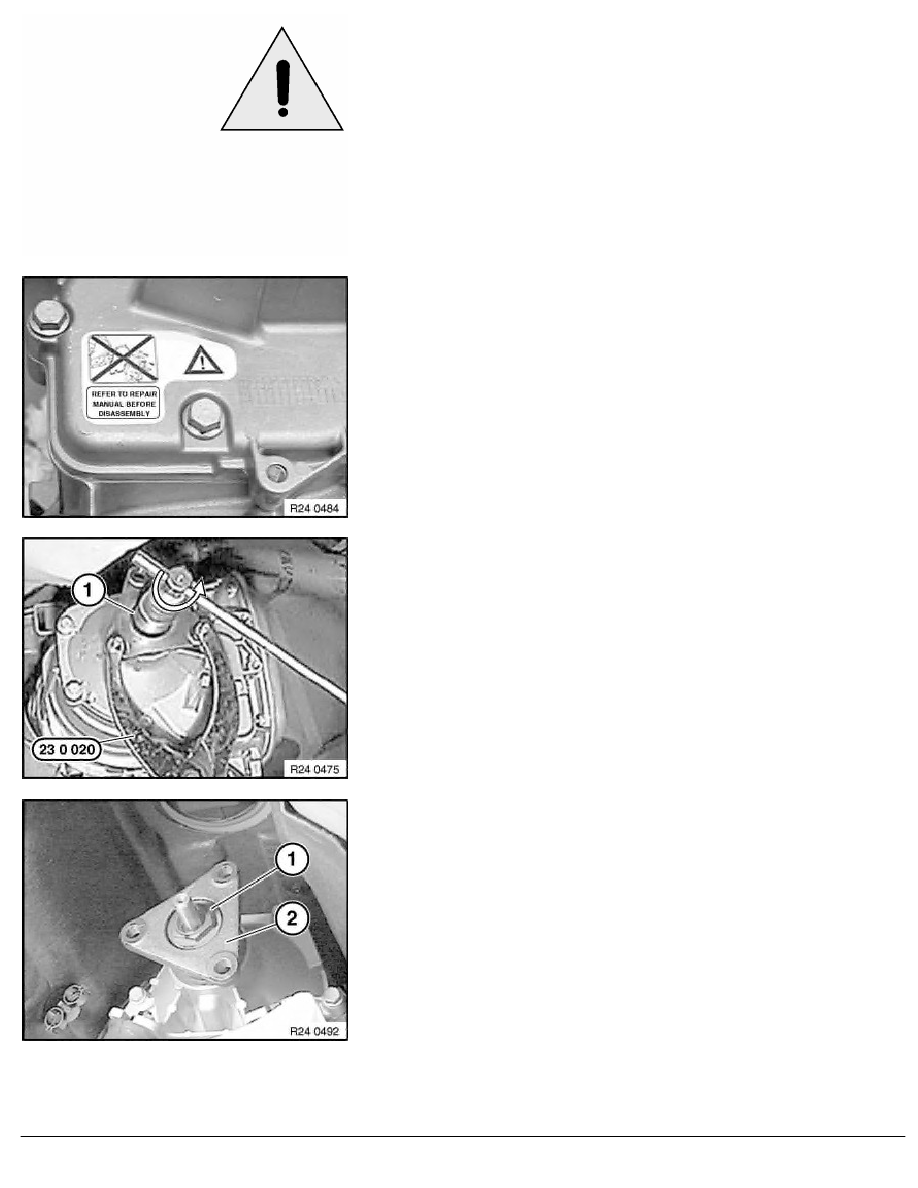 REFER TO REPAIR MANUAL BEFORE DISASSEMBLY

R24 0484

1

23 0 020

R24 0475

1

2

R24 0492