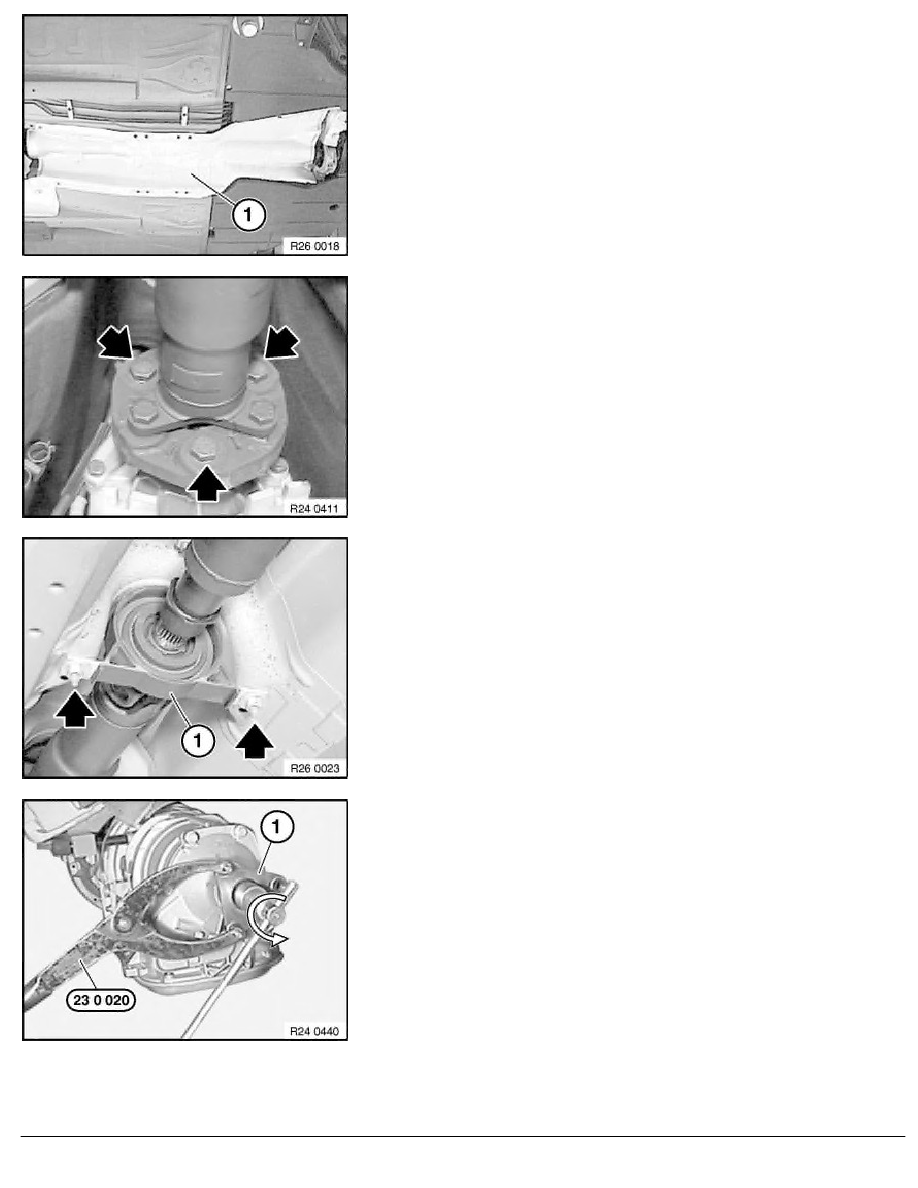 1
R26 0018

R24 0411

1
R26 0023

1
23 0 020
R24 0440