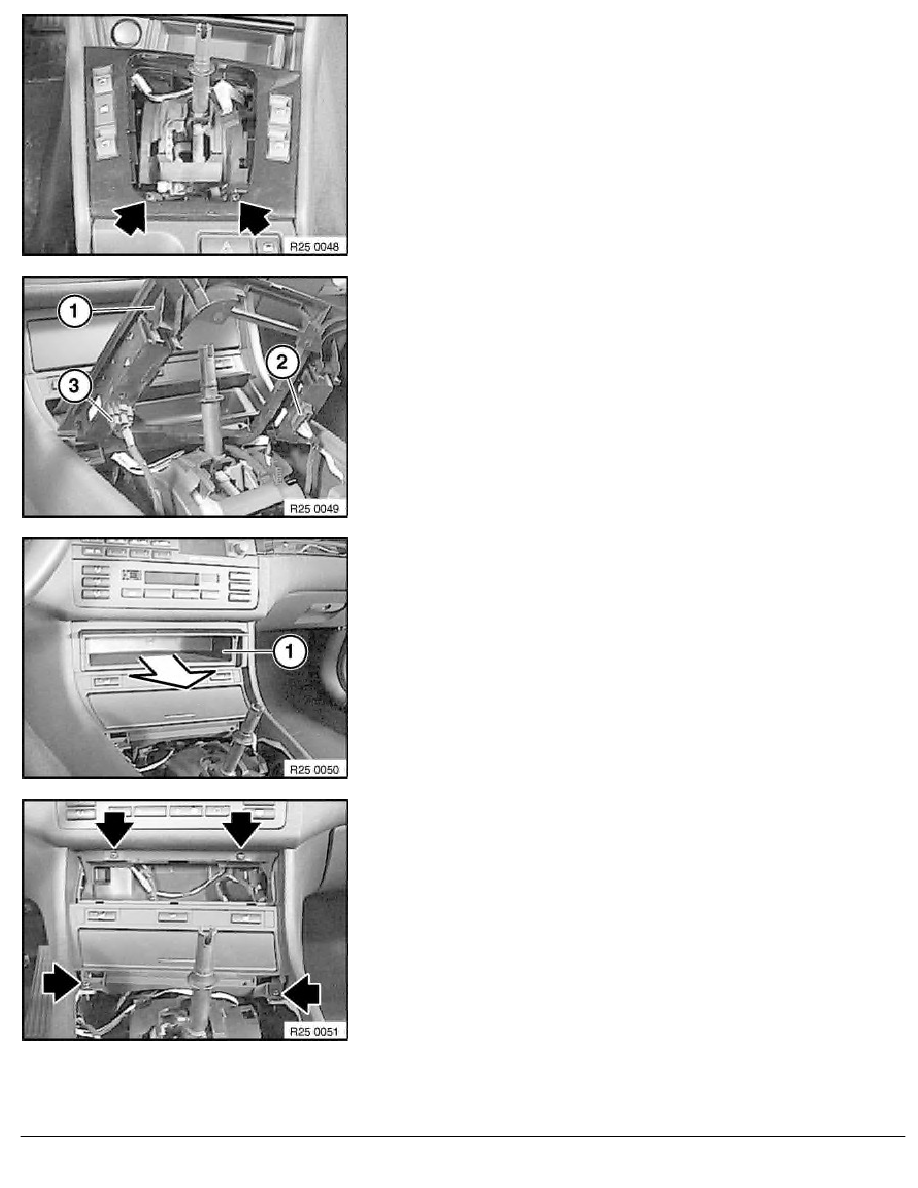 R25 0048

1
2
3
R25 0049

1
R25 0050

R25 0051