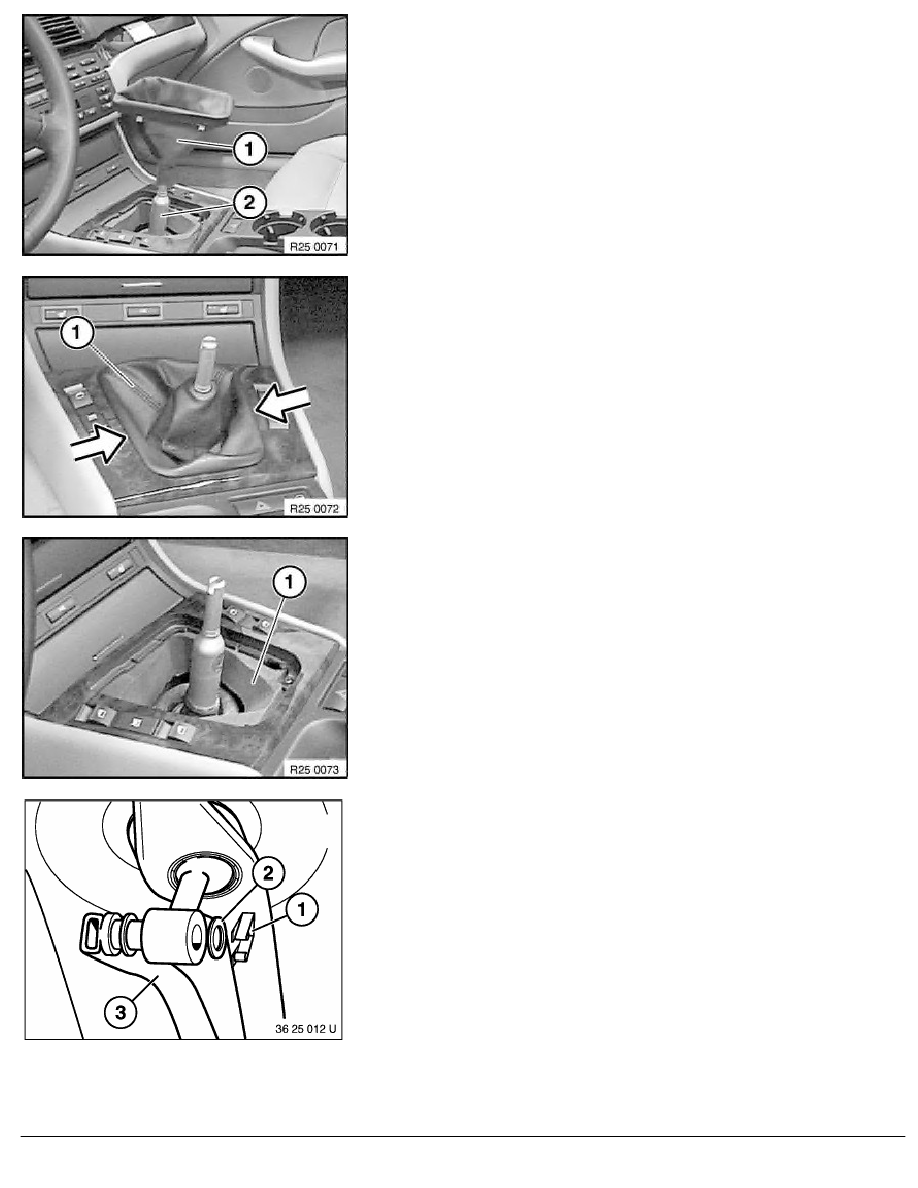 1

2

R25 0071

1

R25 0072

1

R25 0073

2

1

3

36 25 012 U