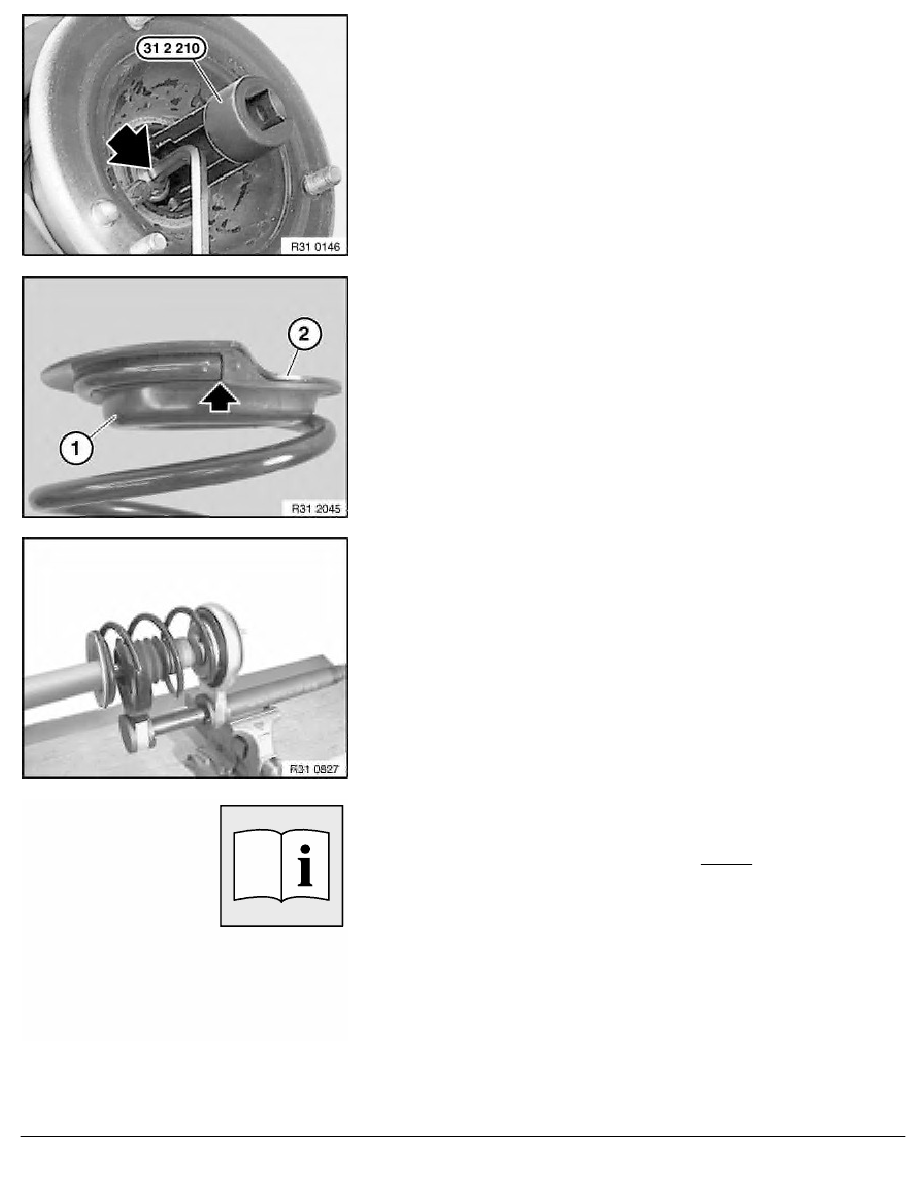 31 2 210

R31 0146

2

1

R31 2045

R31 0827