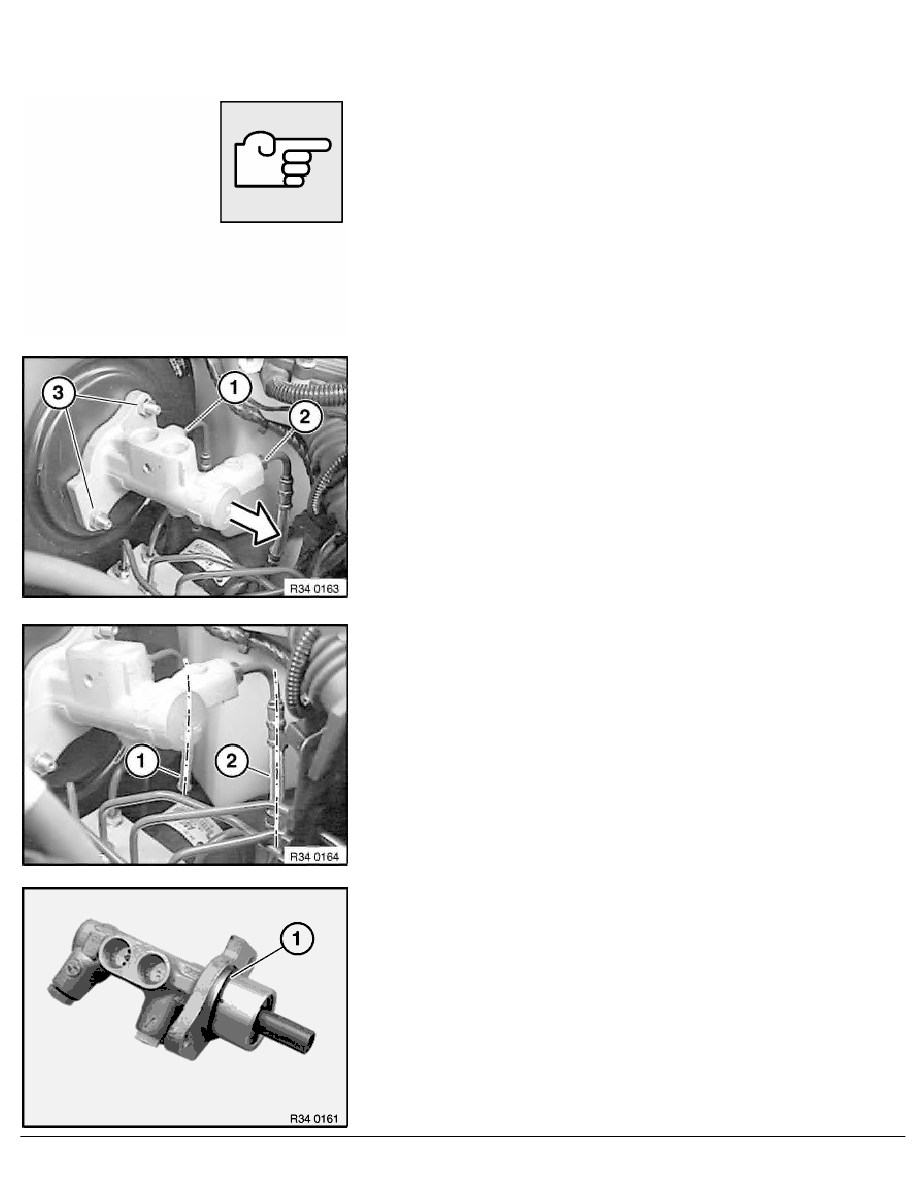 3

1

2

R34 0163

1

2

R34 0164

1

R34 0161