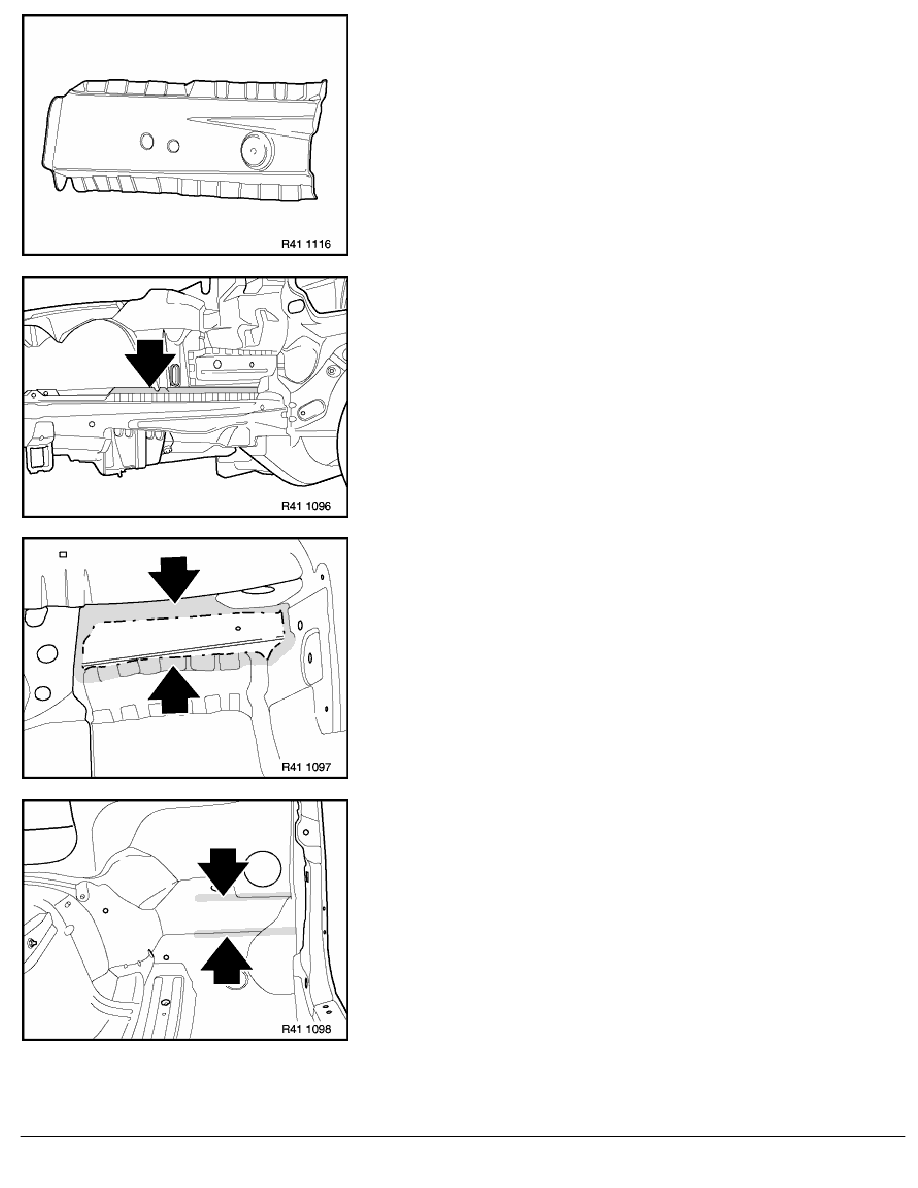 R41 1116

R41 1096

R41 1097

R41 1098