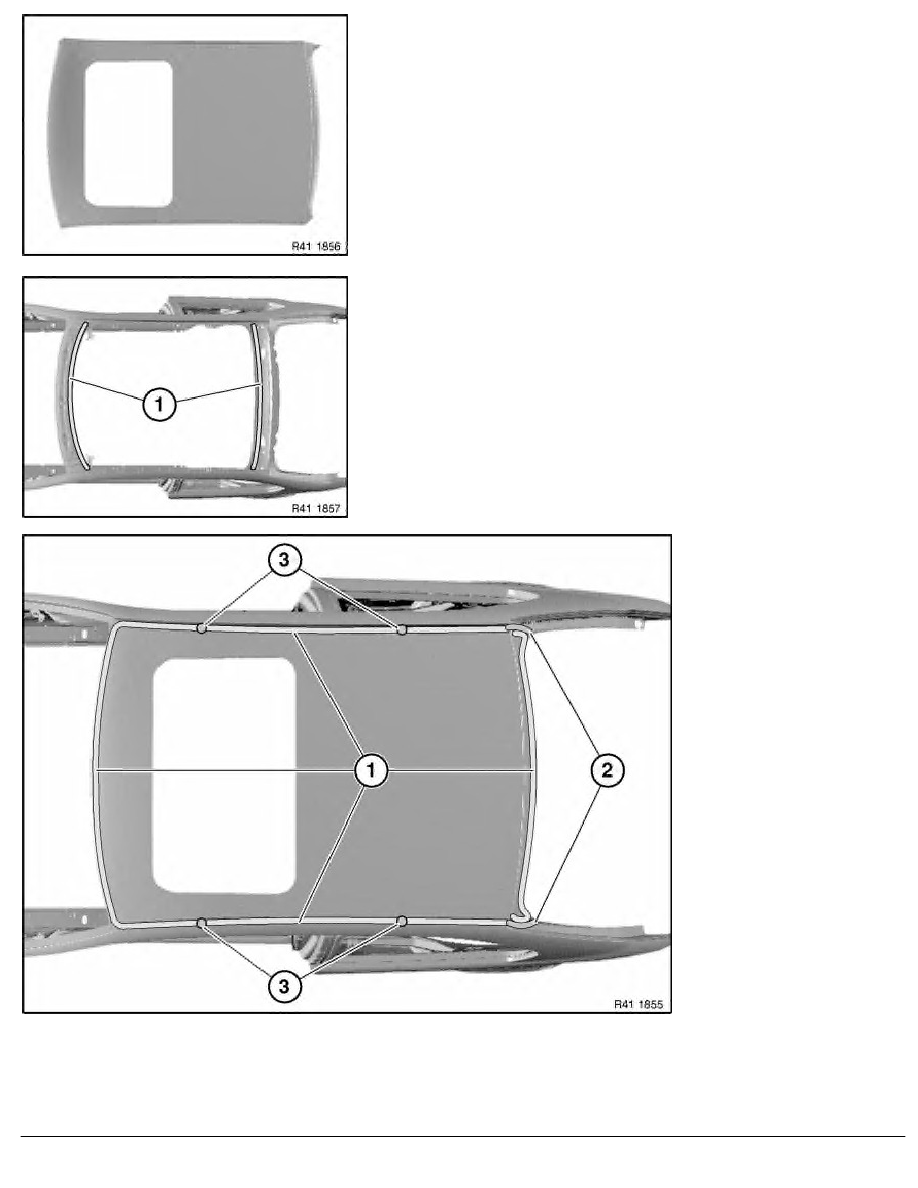 R41 1856

1

R41 1857

3

1

2

3

R41 1855