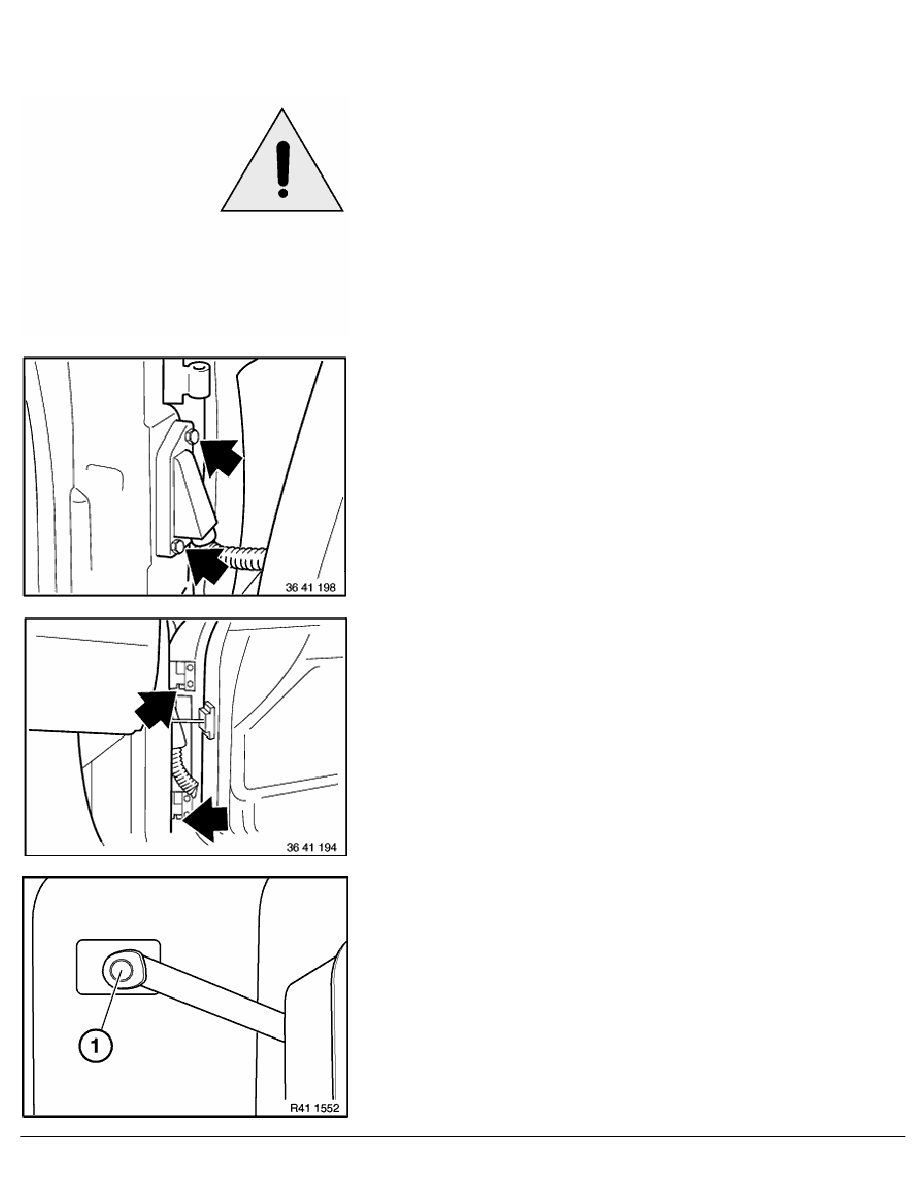 36 41 198

36 41 194

1

R41 1552