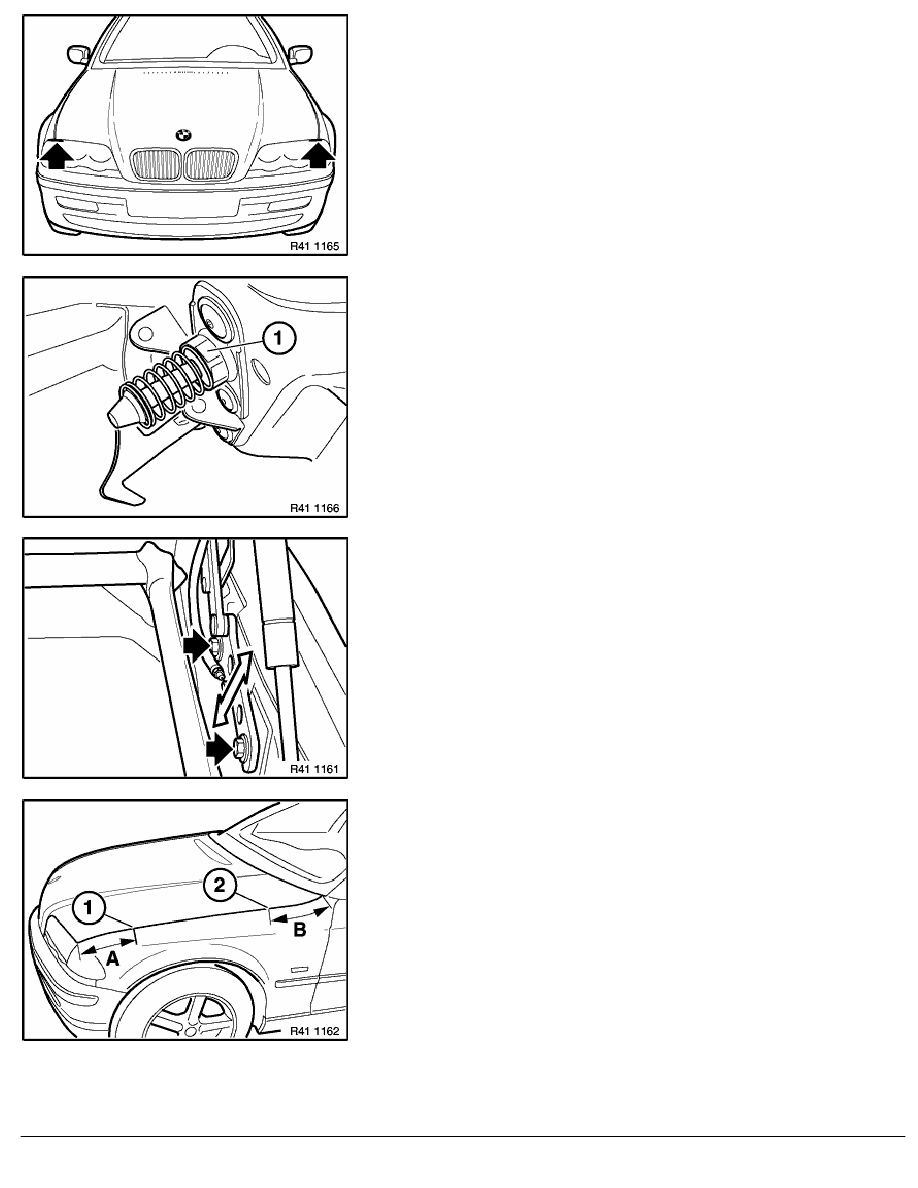 R41 1165

1

R41 1166

R41 1161

1

2

A

B

R41 1162